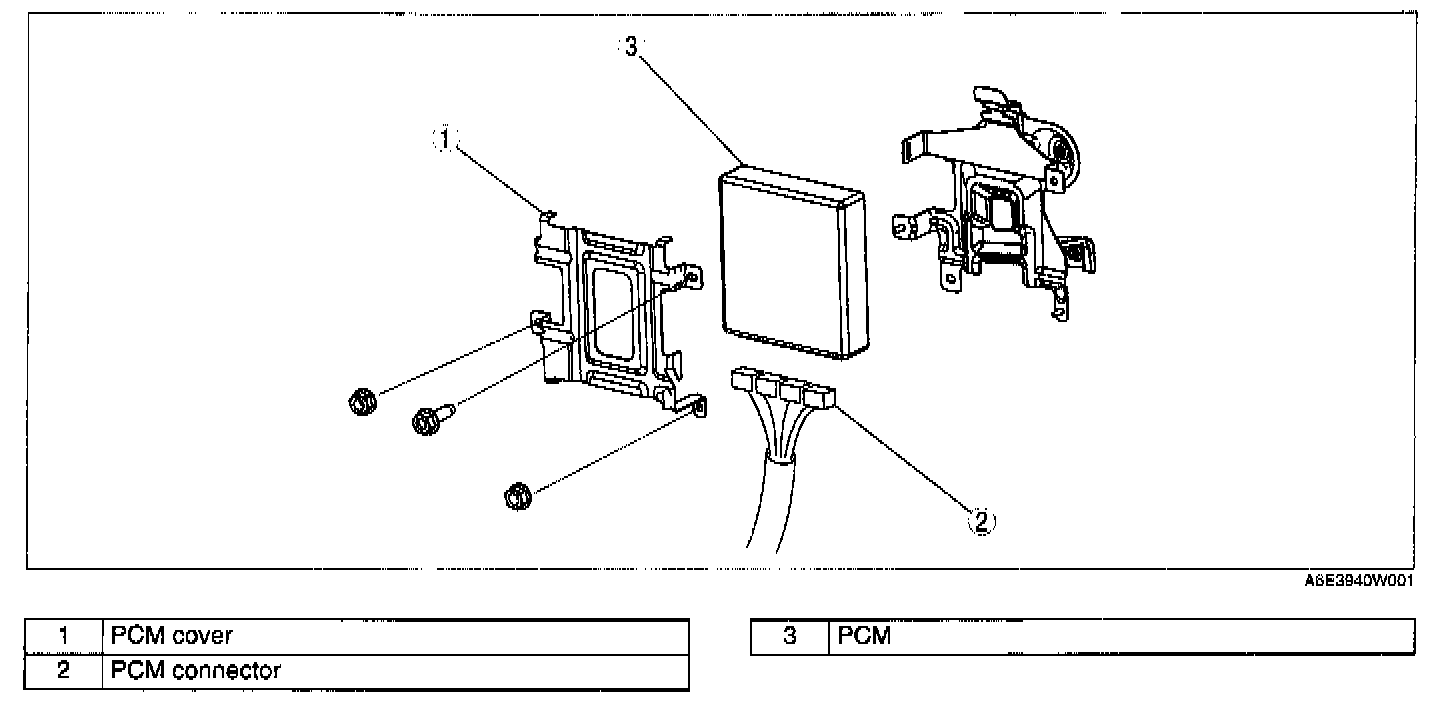 3

1

2

A6E3940W001

| 1 | PCM cover |
|---|---|
| 2 | PCM connector |

| 3 | PCM |
|---|---|