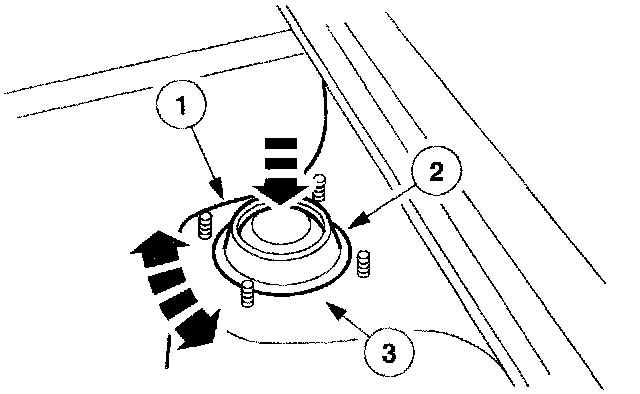 1

2

3