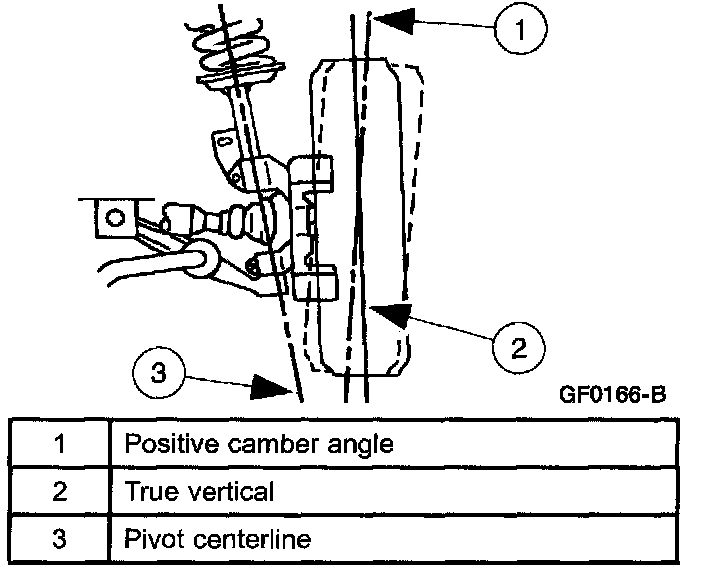 1

2

3

GF0166-B

| 1 | Positive camber angle |
|---|---|
| 2 | True vertical |
| 3 | Pivot centerline |