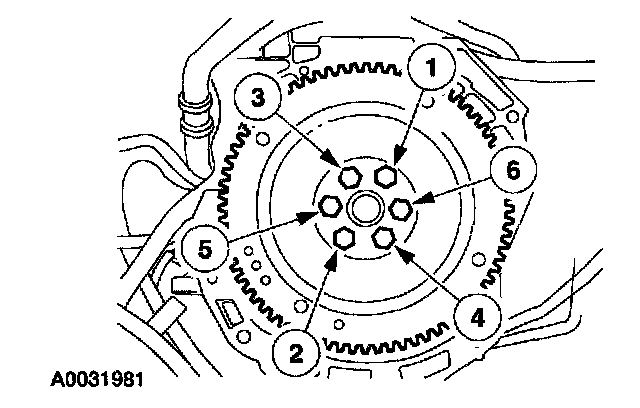 1
3
6
5
4
2
A0031981