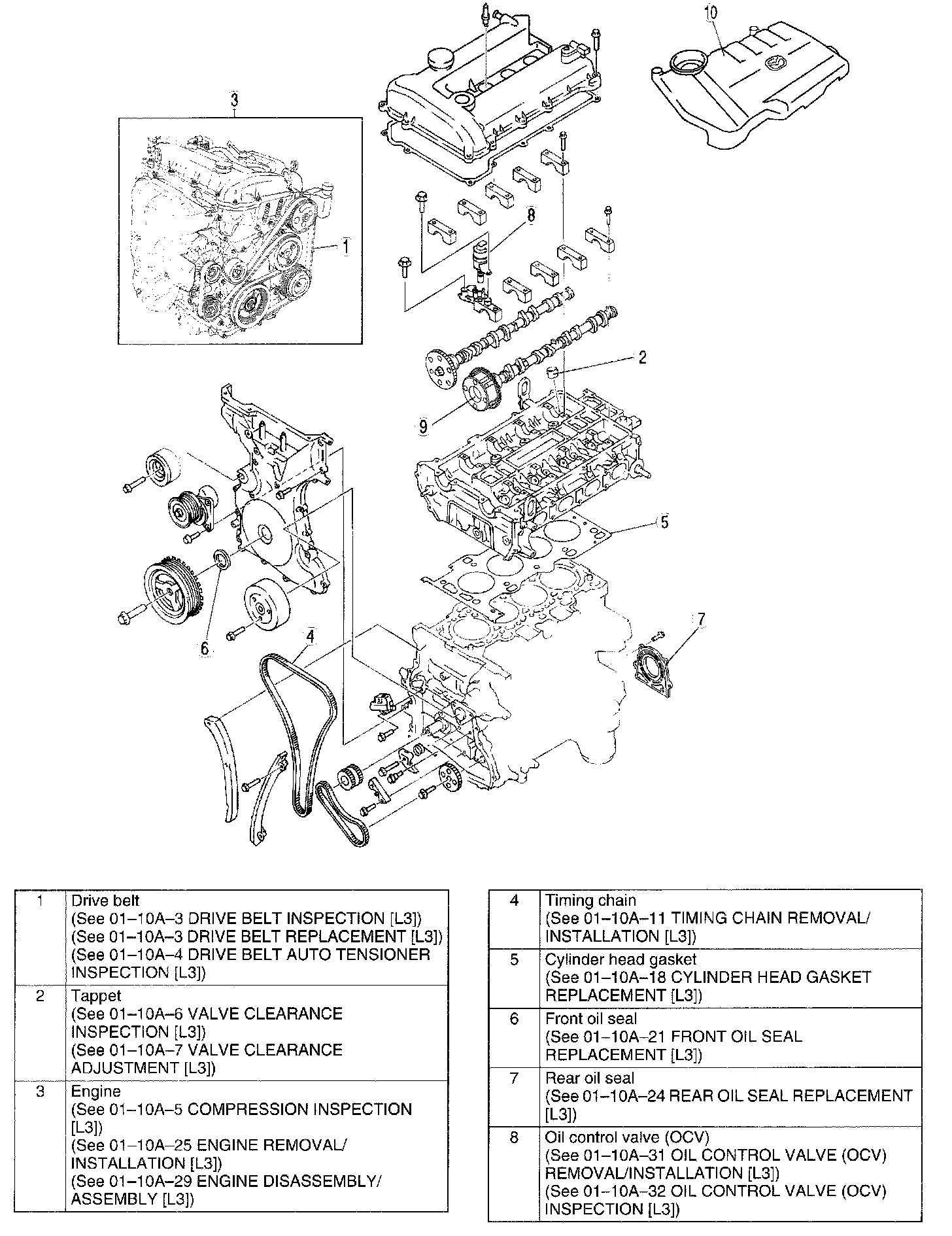 3

10

1

8

2

9

5

7

6

4

| 1 | Drive belt (See 01–10A–3 DRIVE BELT INSPECTION [L3]) (See 01–10A–3 DRIVE BELT REPLACEMENT [L3]) (See 01–10A–4 DRIVE BELT AUTO TENSIONER INSPECTION [L3]) |
|---|---|
| 2 | Tappet (See 01–10A–6 VALVE CLEARANCE INSPECTION [L3]) (See 01–10A–7 VALVE CLEARANCE ADJUSTMENT [L3]) |
| 3 | Engine (See 01–10A–5 COMPRESSION INSPECTION [L3]) (See 01–10A–25 ENGINE REMOVAL/ INSTALLATION [L3]) (See 01–10A–29 ENGINE DISASSEMBLY/ ASSEMBLY [L3]) |

| 4 | Timing chain (See 01–10A–11 TIMING CHAIN REMOVAL/ INSTALLATION [L3]) |
|---|---|
| 5 | Cylinder head gasket (See 01–10A–18 CYLINDER HEAD GASKET REPLACEMENT [L3]) |
| 6 | Front oil seal (See 01–10A–21 FRONT OIL SEAL REPLACEMENT [L3]) |
| 7 | Rear oil seal (See 01–10A–24 REAR OIL SEAL REPLACEMENT [L3]) |
| 8 | Oil control valve (OCV) (See 01–10A–31 OIL CONTROL VALVE (OCV) REMOVAL/INSTALLATION [L3]) (See 01–10A–32 OIL CONTROL VALVE (OCV) INSPECTION [L3]) |