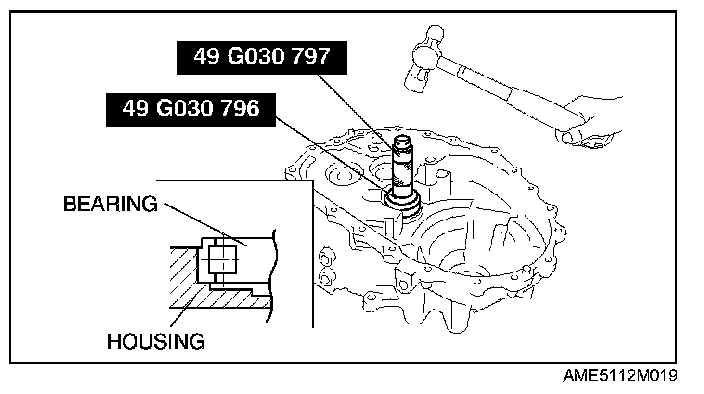 49 G030 797

49 G030 796

BEARING

HOUSING

AME5112M019