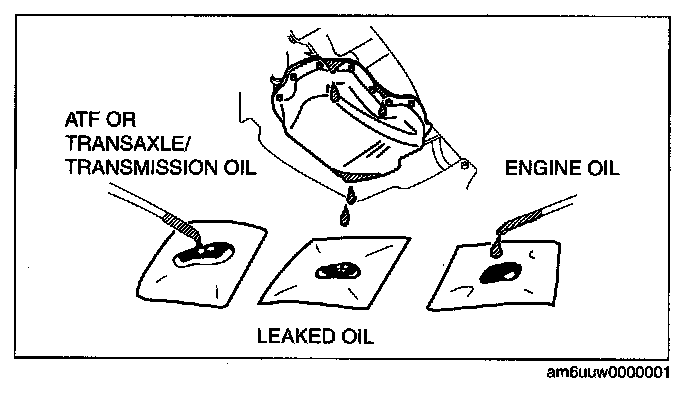 ATF OR TRANSAXLE/ TRANSMISSION OIL

ENGINE OIL

LEAKED OIL

am6uuw0000001