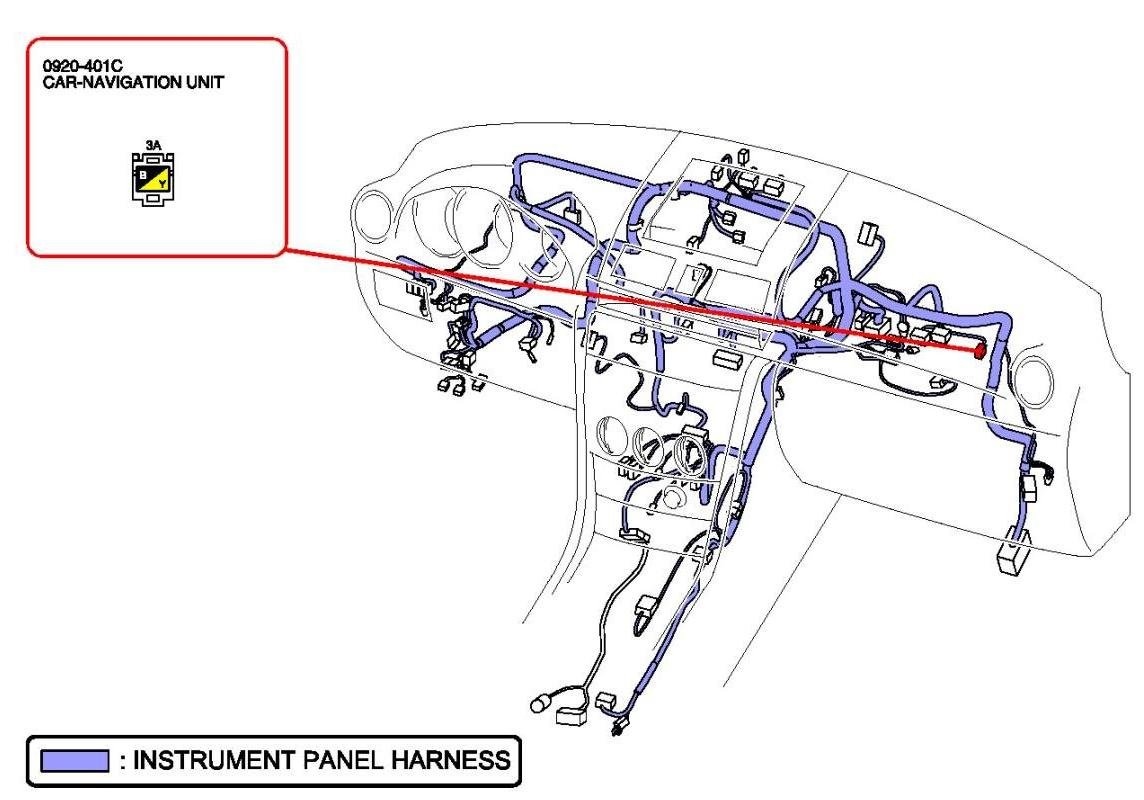 0920-401C
CAR-NAVIGATION UNIT

3A

B

Y

: INSTRUMENT PANEL HARNESS