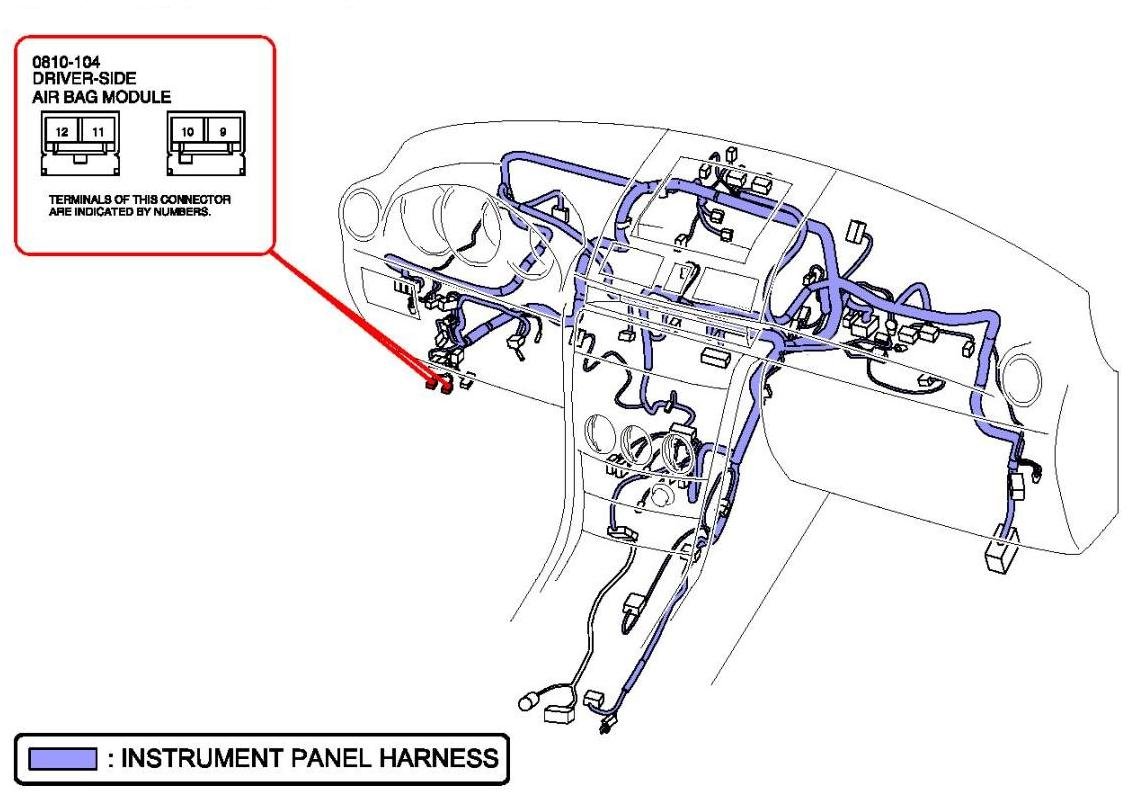 0810-104
DRIVER-SIDE
AIR BAG MODULE

12 11

10 9

TERMINALS OF THIS CONNECTOR ARE INDICATED BY NUMBERS.

: INSTRUMENT PANEL HARNESS