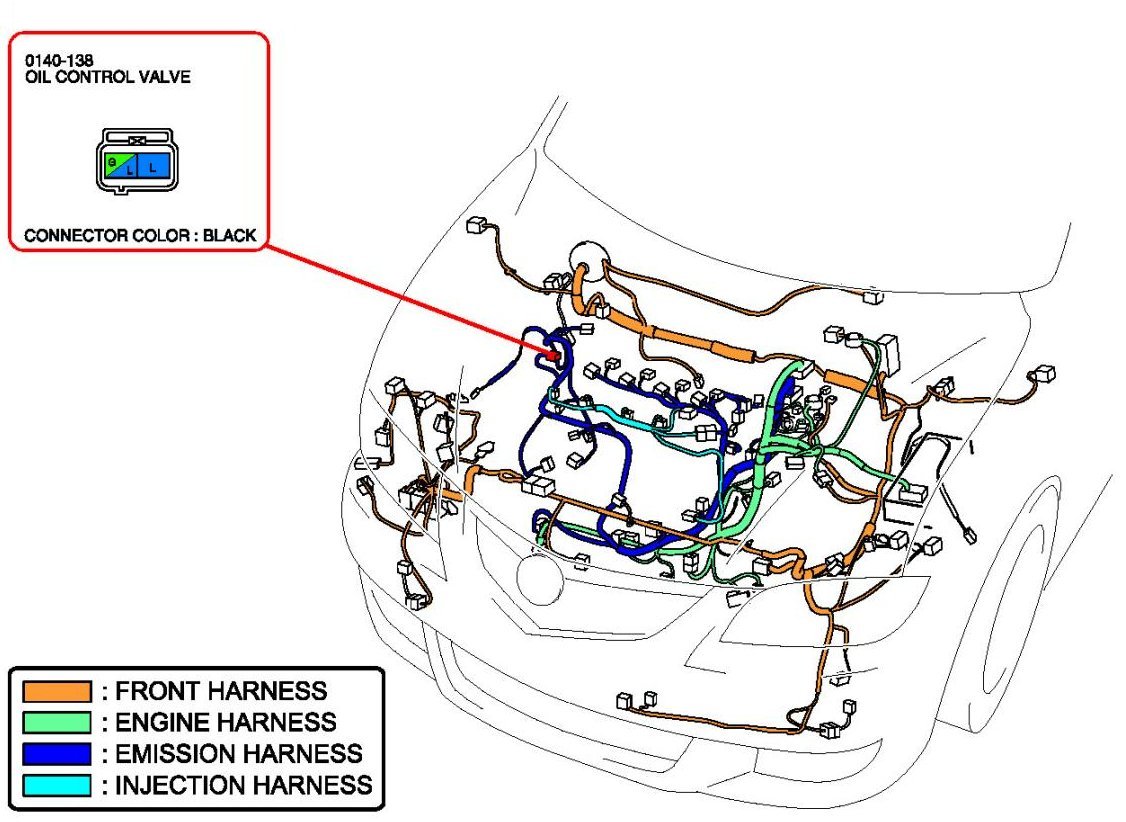 0140-138
OIL CONTROL VALVE

G L L

CONNECTOR COLOR : BLACK

: FRONT HARNESS
: ENGINE HARNESS
: EMISSION HARNESS
: INJECTION HARNESS