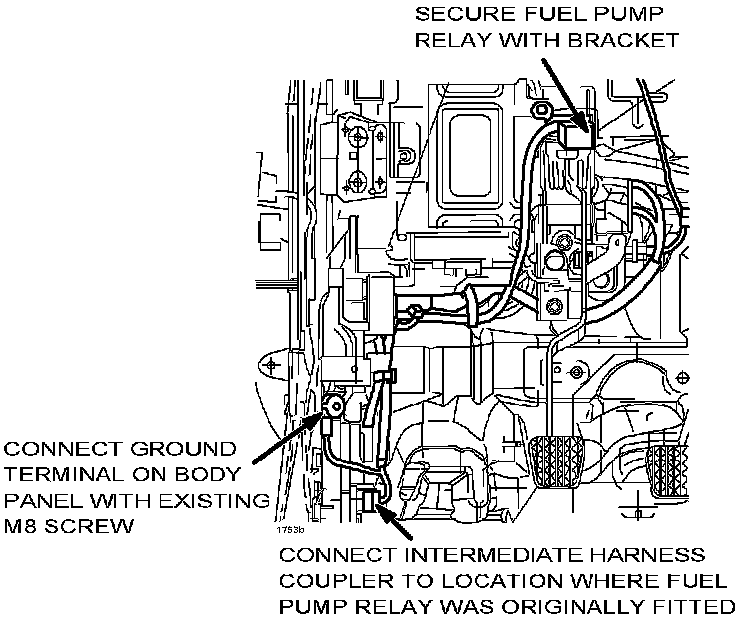 SECURE FUEL PUMP RELAY WITH BRACKET

CONNECT GROUND TERMINAL ON BODY PANEL WITH EXISTING M8 SCREW

1753b

CONNECT INTERMEDIATE HARNESS COUPLER TO LOCATION WHERE FUEL PUMP RELAY WAS ORIGINALLY FITTED