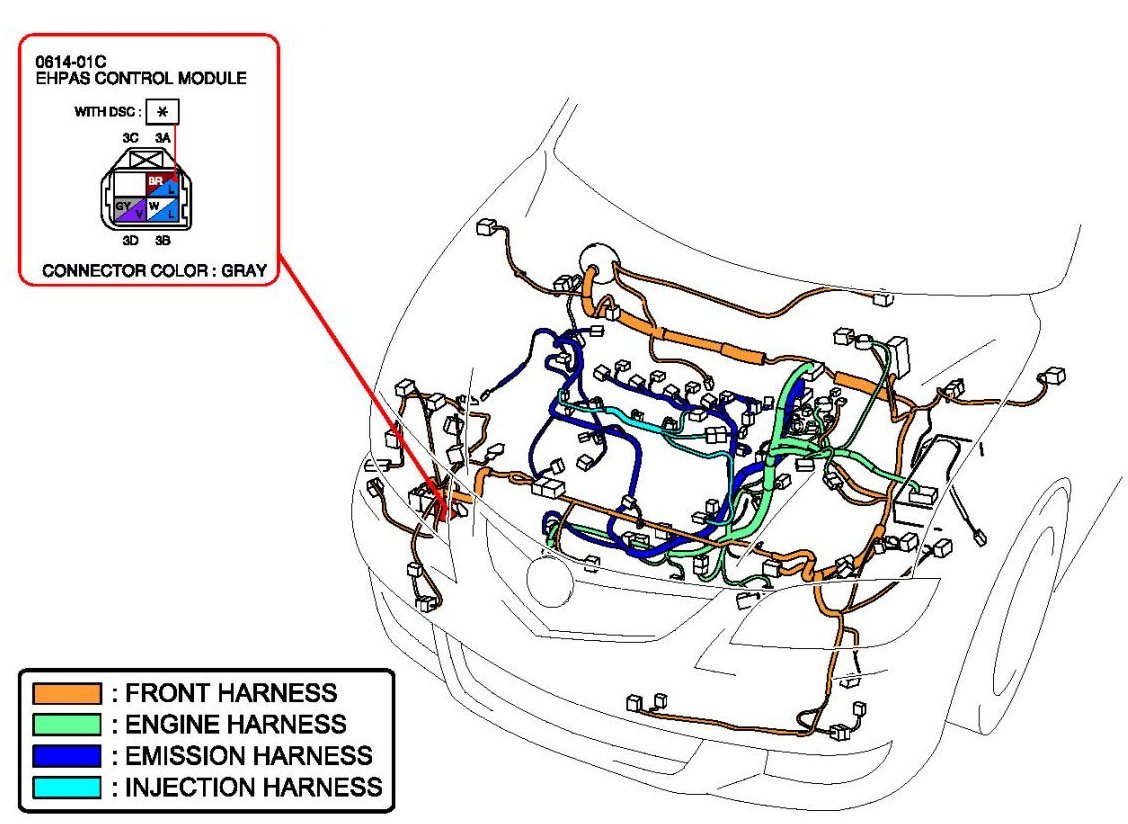 0614-01C
EHPAS CONTROL MODULE

WITH DSC : *

3C 3A

BR L
GY V W L

3D 3B

CONNECTOR COLOR : GRAY

: FRONT HARNESS
: ENGINE HARNESS
: EMISSION HARNESS
: INJECTION HARNESS