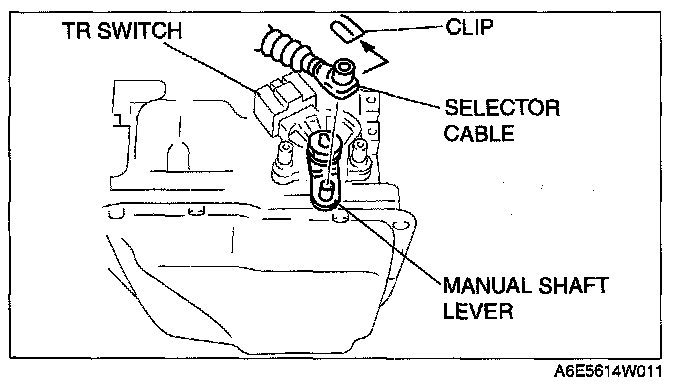 TR SWITCH
CLIP
SELECTOR CABLE
MANUAL SHAFT LEVER
A6E5614W011