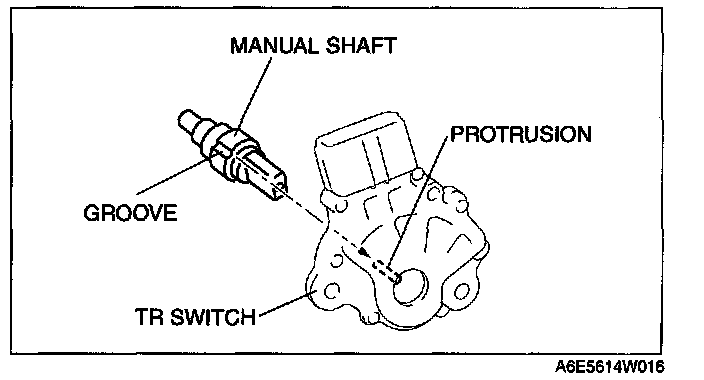 MANUAL SHAFT

PROTRUSION

GROOVE

TR SWITCH

A6E5614W016