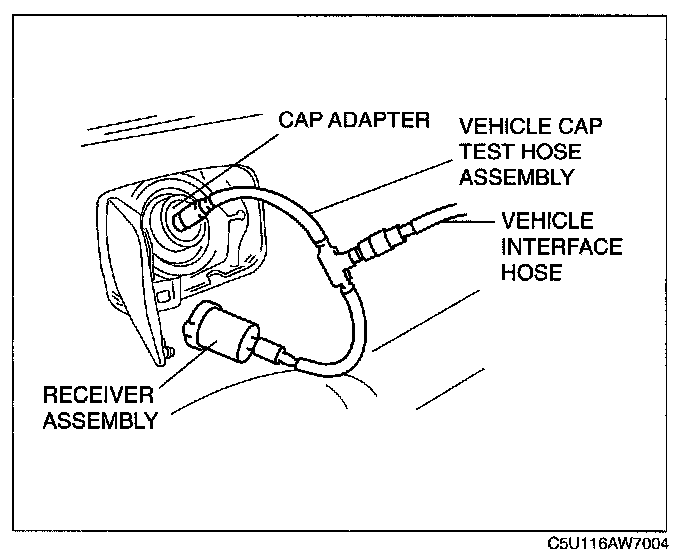 CAP ADAPTER

VEHICLE CAP TEST HOSE ASSEMBLY

VEHICLE INTERFACE HOSE

RECEIVER ASSEMBLY

C5U116AW7004