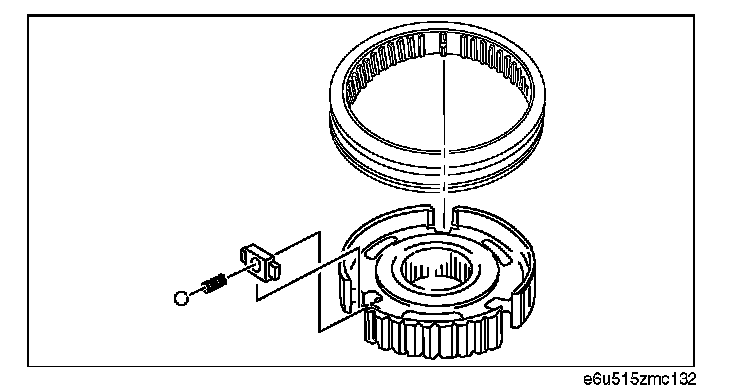 e6u515zmc132