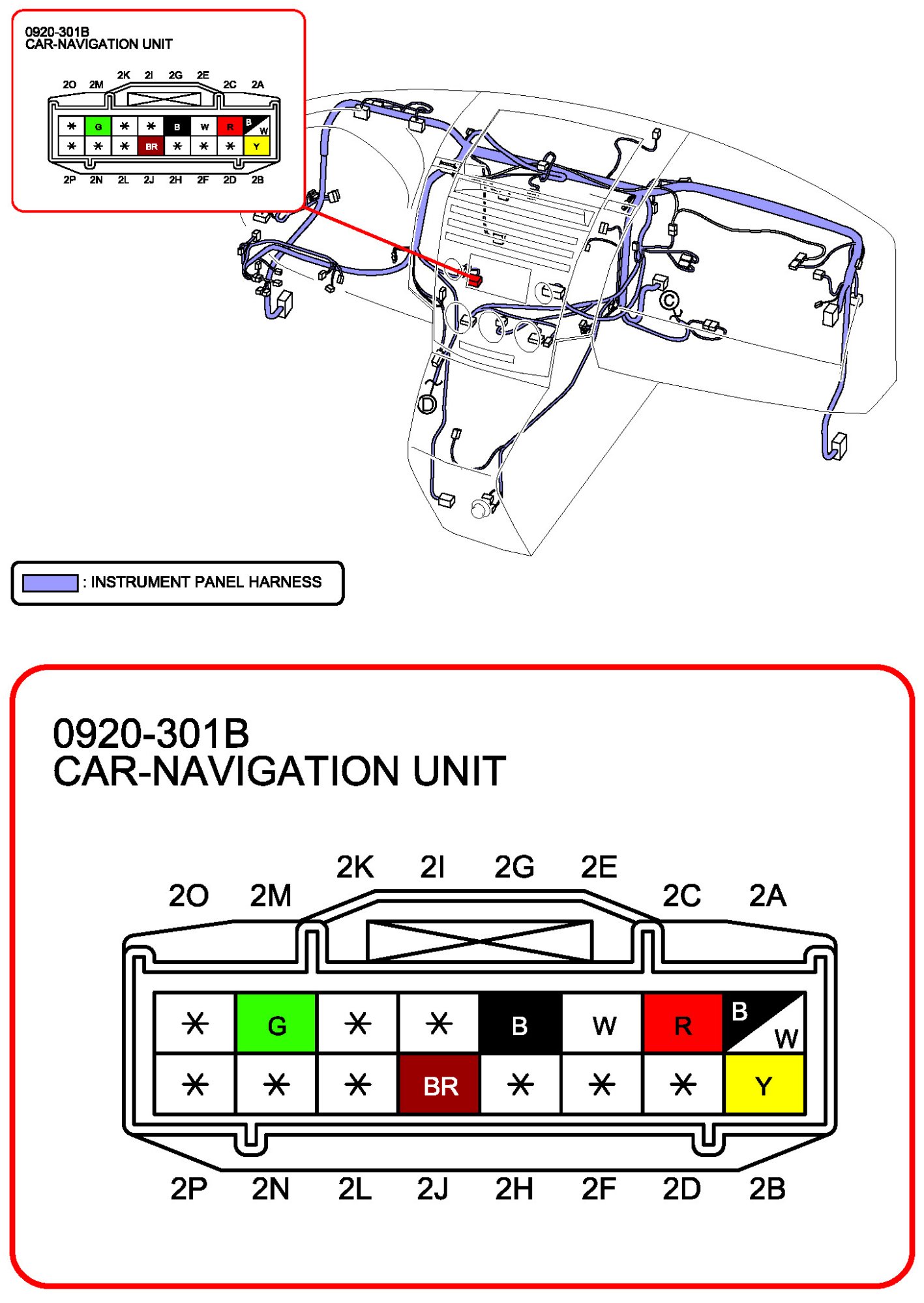 0920-301B
CAR-NAVIGATION UNIT

2O 2M 2K 2I 2G 2E 2C 2A

| * | G | * | * | B | W | R | B W |
|---|---|---|---|---|---|---|---|
| * | * | * | BR | * | * | * | Y |

2P 2N 2L 2J 2H 2F 2D 2B

C

D

: INSTRUMENT PANEL HARNESS

0920-301B
CAR-NAVIGATION UNIT

2O 2M 2K 2I 2G 2E 2C 2A

| * | G | * | * | B | W | R | B W |
|---|---|---|---|---|---|---|---|
| * | * | * | BR | * | * | * | Y |

2P 2N 2L 2J 2H 2F 2D 2B