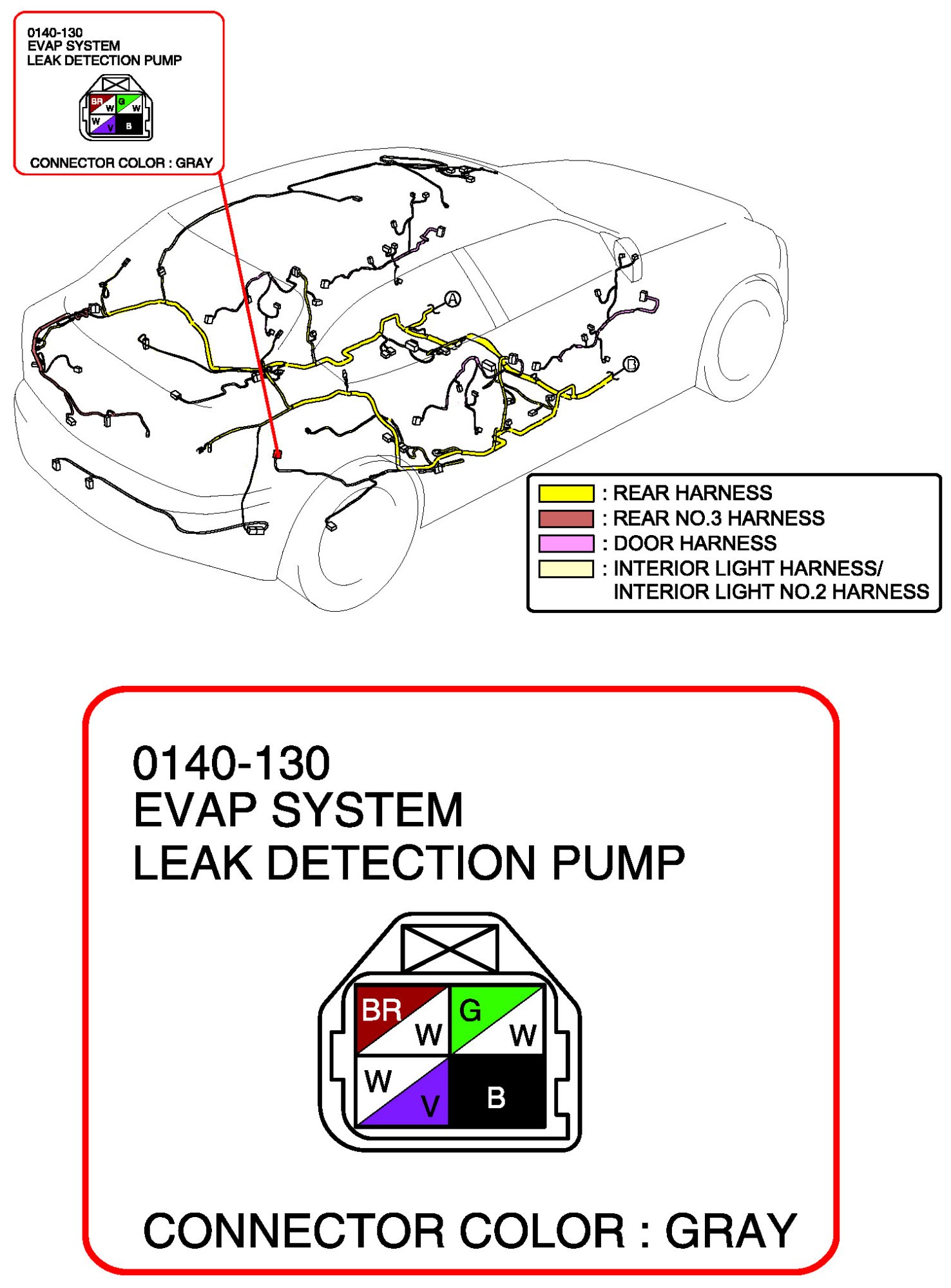 0140-130
EVAP SYSTEM
LEAK DETECTION PUMP

BR W G W
W V B

CONNECTOR COLOR : GRAY

A

B

: REAR HARNESS
: REAR NO.3 HARNESS
: DOOR HARNESS
: INTERIOR LIGHT HARNESS/ INTERIOR LIGHT NO.2 HARNESS

0140-130
EVAP SYSTEM
LEAK DETECTION PUMP

BR W G W
W V B

CONNECTOR COLOR : GRAY