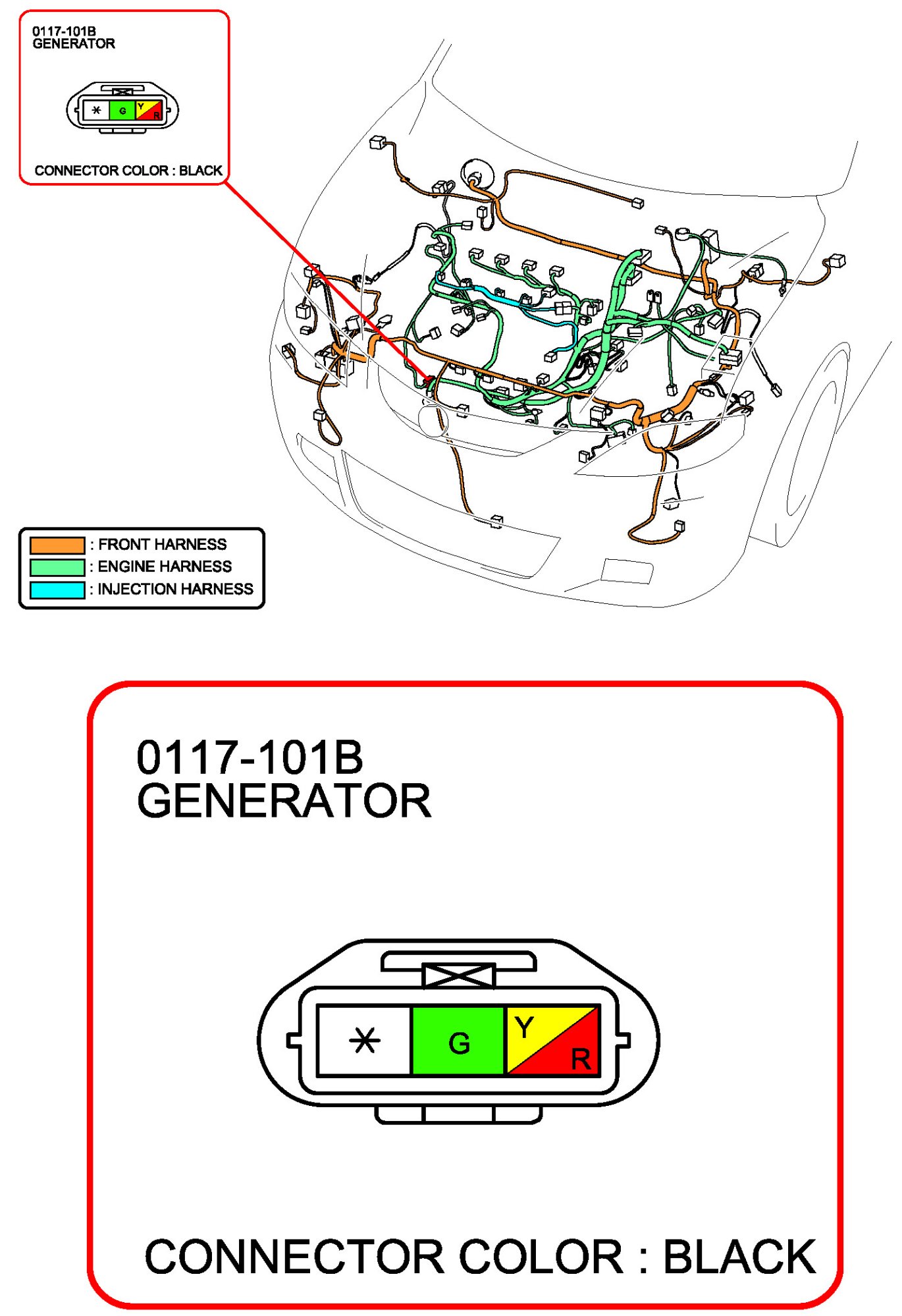 0117-101B
GENERATOR

* G Y R

CONNECTOR COLOR : BLACK

: FRONT HARNESS
: ENGINE HARNESS
: INJECTION HARNESS

0117-101B
GENERATOR

* G Y R

CONNECTOR COLOR : BLACK