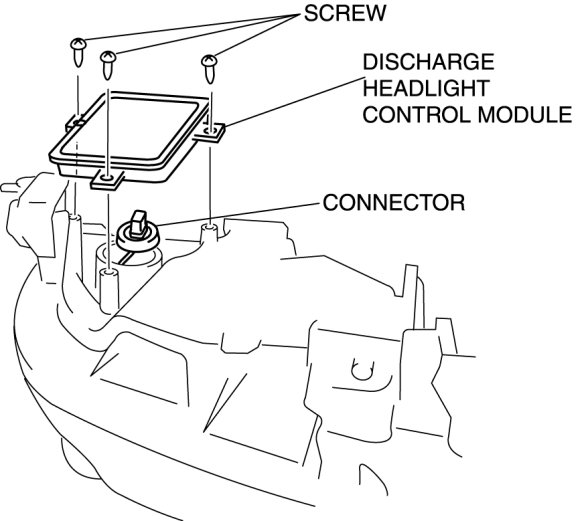 SCREW

DISCHARGE HEADLIGHT CONTROL MODULE

CONNECTOR