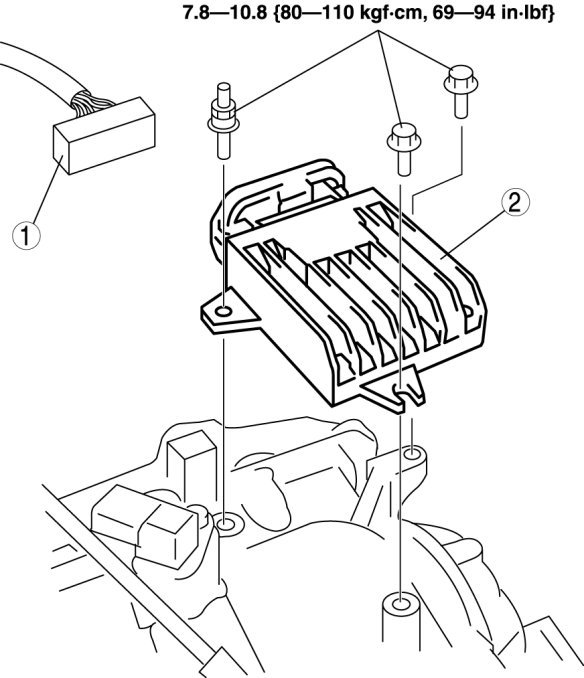 7.8—10.8 {80—110 kgf·cm, 69—94 in·lbf}

1

2