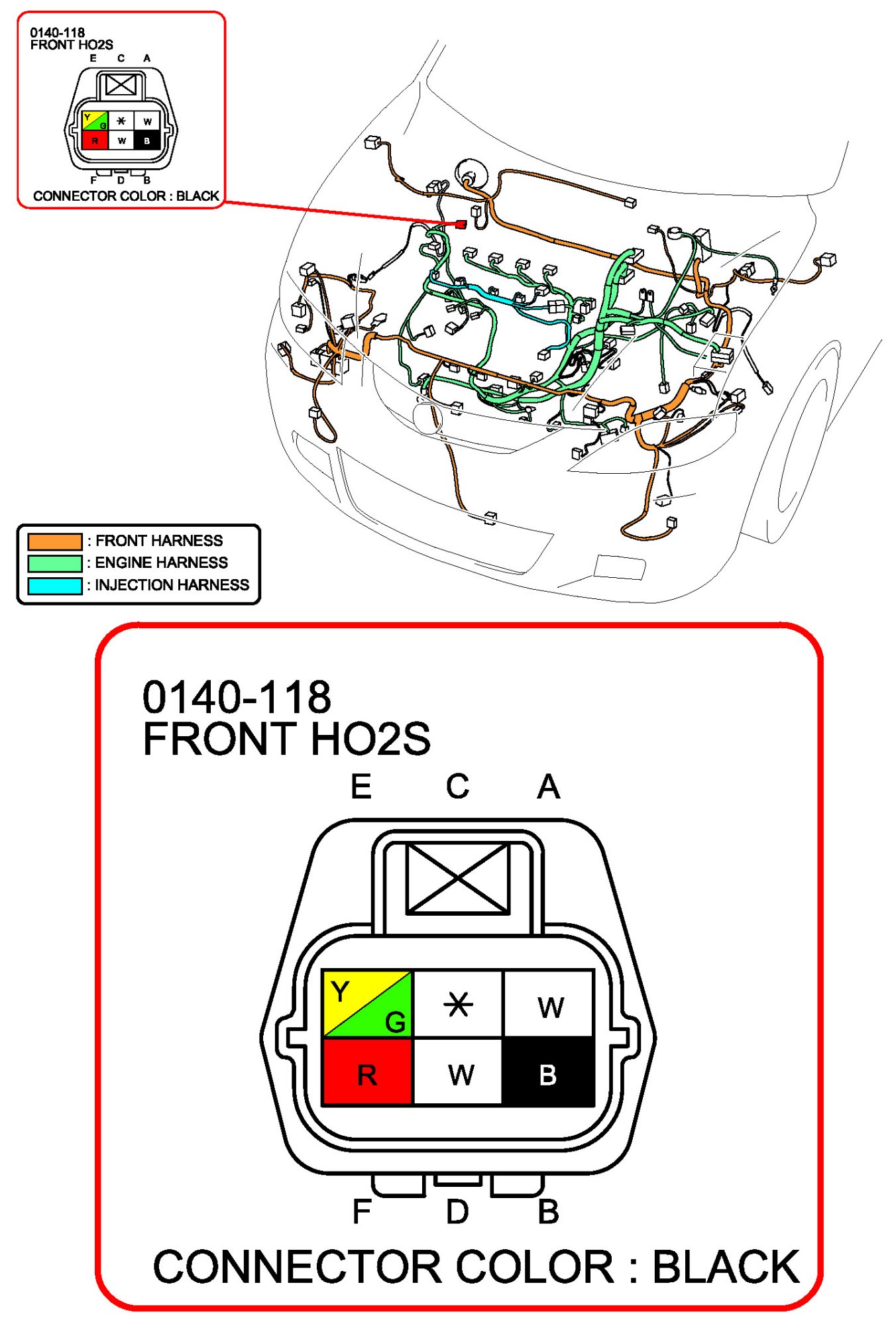 0140-118
FRONT HO2S

E C A

Y G * W
R W B

F D B

CONNECTOR COLOR : BLACK

: FRONT HARNESS
: ENGINE HARNESS
: INJECTION HARNESS

0140-118
FRONT HO2S

E C A

Y G * W
R W B

F D B

CONNECTOR COLOR : BLACK