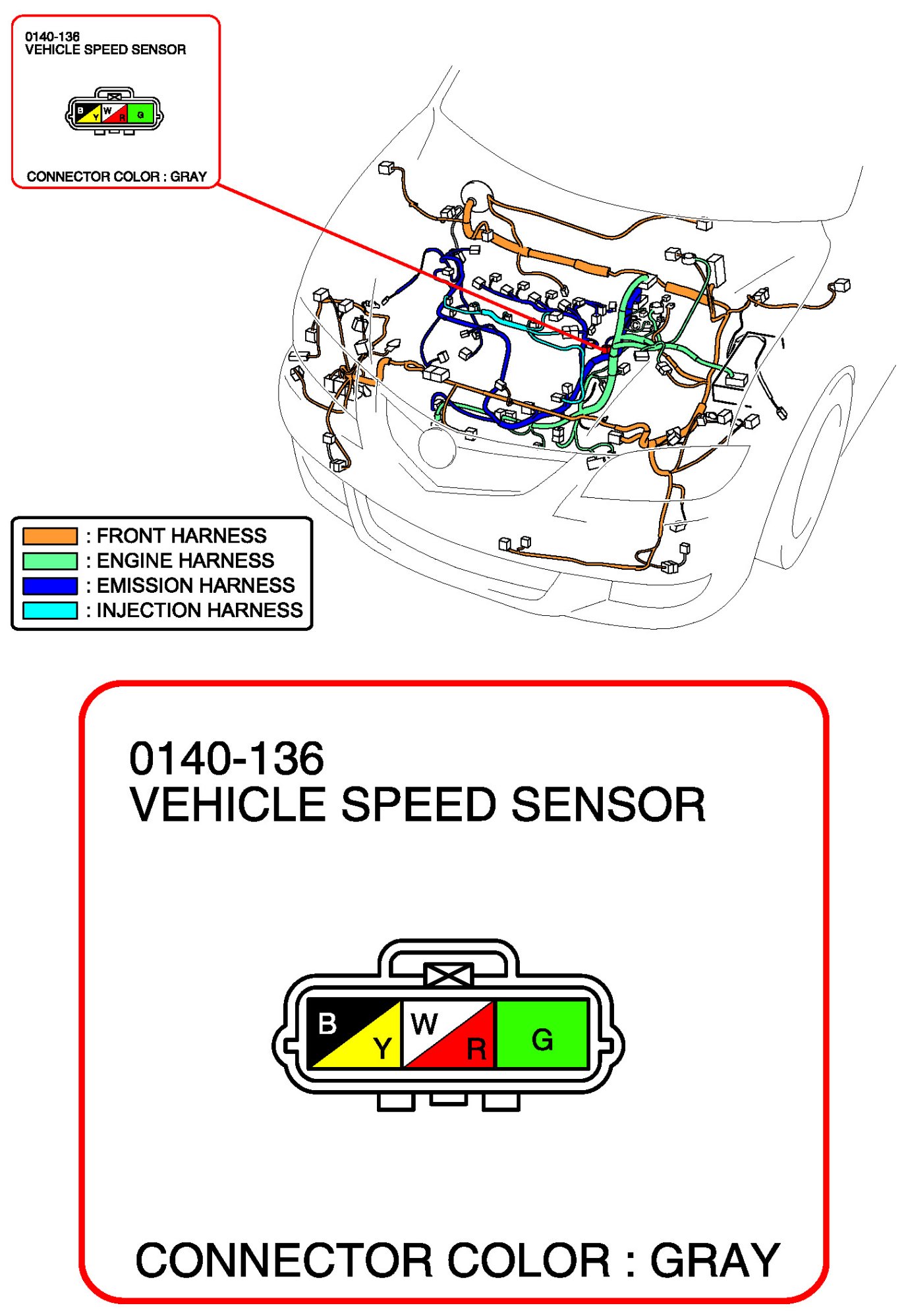 0140-136
VEHICLE SPEED SENSOR

B Y W R G

CONNECTOR COLOR : GRAY

: FRONT HARNESS
: ENGINE HARNESS
: EMISSION HARNESS
: INJECTION HARNESS

0140-136
VEHICLE SPEED SENSOR

B Y W R G

CONNECTOR COLOR : GRAY