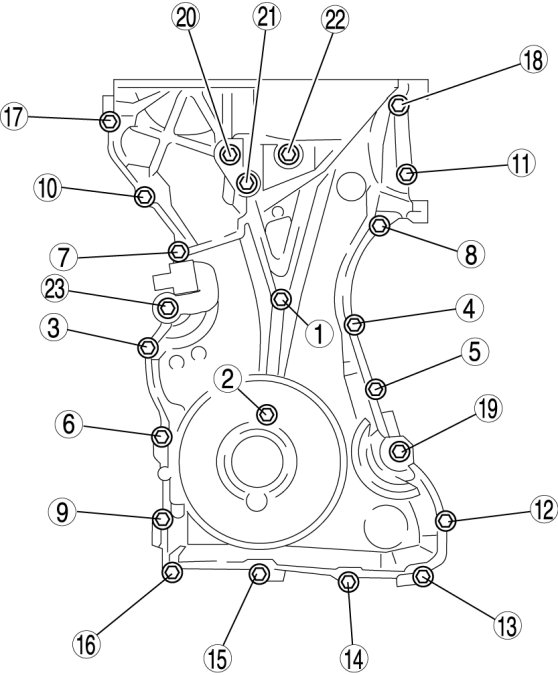 20
21
22
18
17
11
10
8
7
23
4
1
3
5
2
19
6
9
12
16
15
14
13