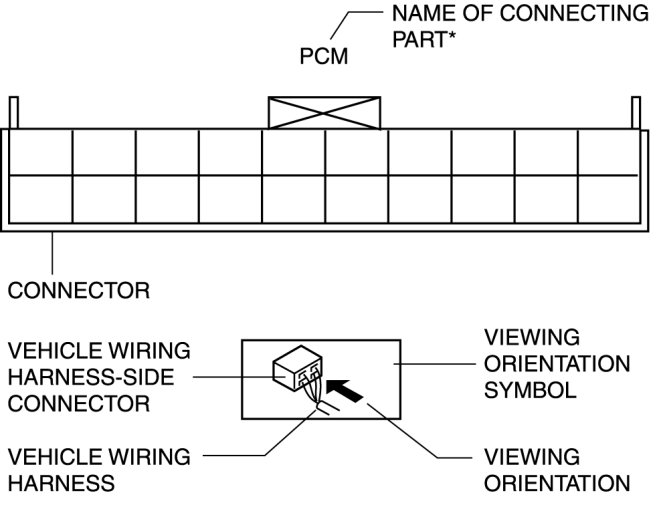 NAME OF CONNECTING PART*

PCM

CONNECTOR

VEHICLE WIRING HARNESS-SIDE CONNECTOR

VIEWING ORIENTATION SYMBOL

VEHICLE WIRING HARNESS

VIEWING ORIENTATION