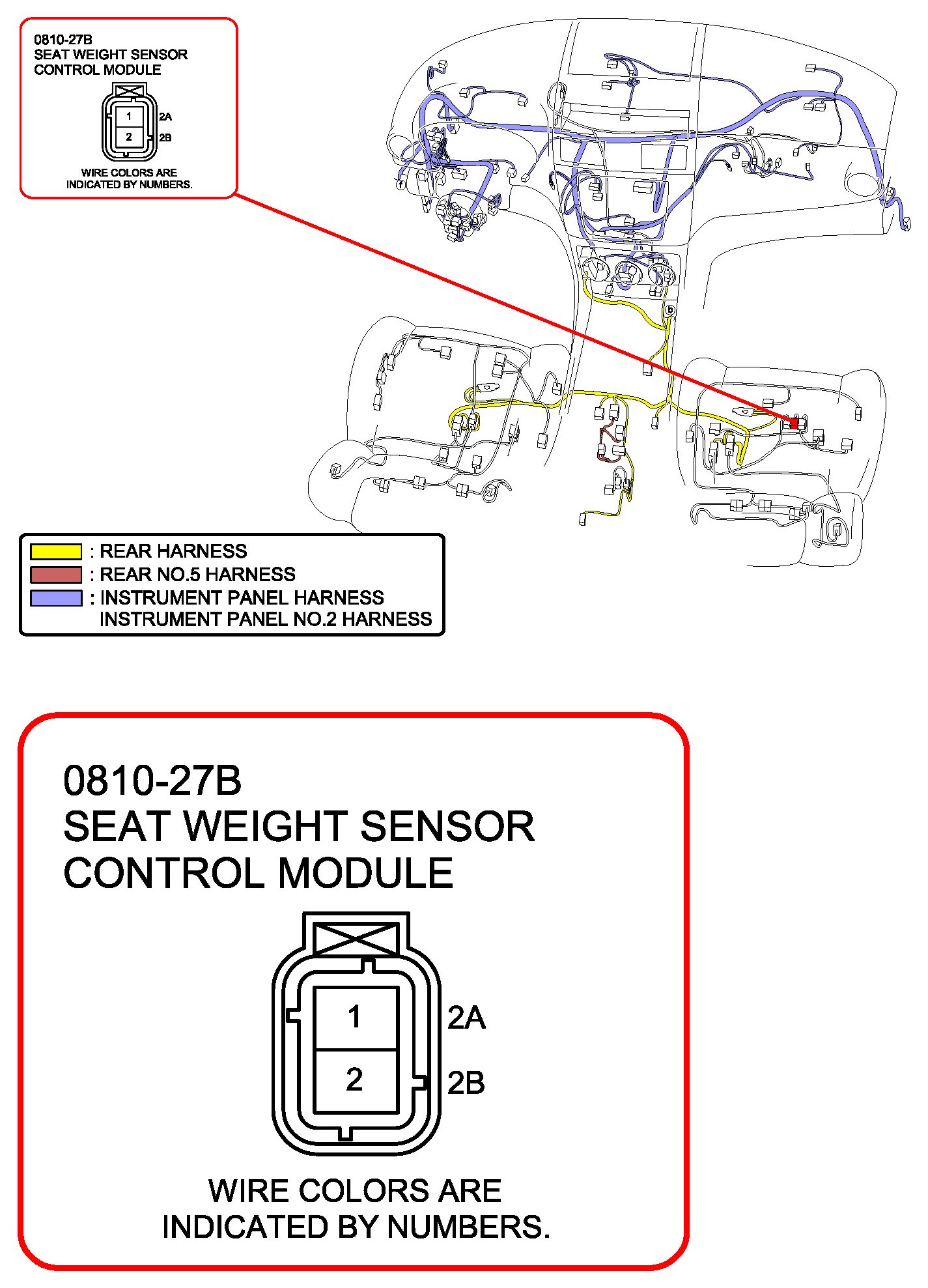 0810-27B
SEAT WEIGHT SENSOR
CONTROL MODULE

1 2A
2 2B

WIRE COLORS ARE INDICATED BY NUMBERS.

f

b

: REAR HARNESS
: REAR NO.5 HARNESS
: INSTRUMENT PANEL HARNESS
INSTRUMENT PANEL NO.2 HARNESS

0810-27B
SEAT WEIGHT SENSOR
CONTROL MODULE

1 2A
2 2B

WIRE COLORS ARE INDICATED BY NUMBERS.