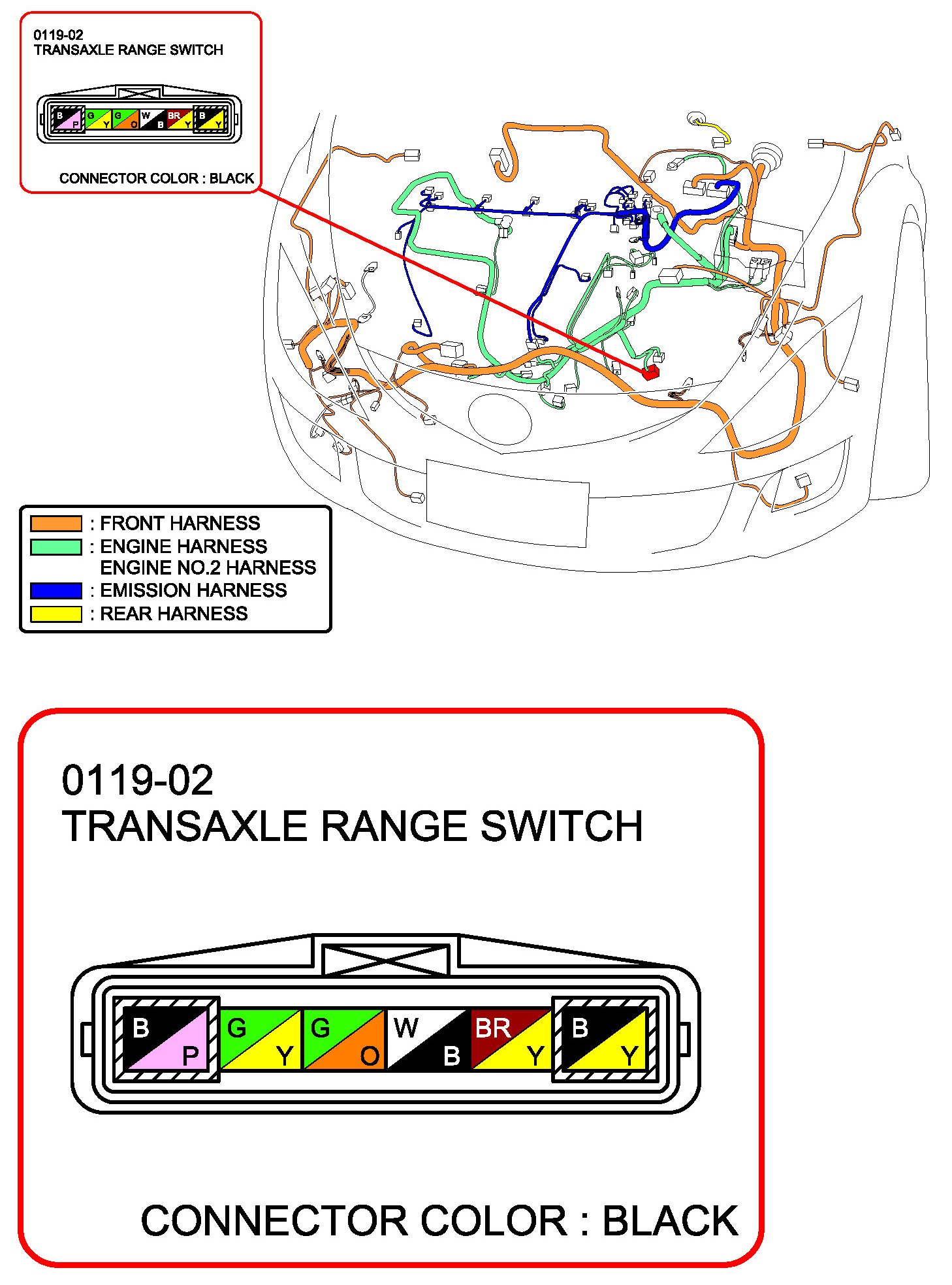 0119-02
TRANSAXLE RANGE SWITCH

B P G Y G O W B BR Y B Y

CONNECTOR COLOR : BLACK

: FRONT HARNESS
: ENGINE HARNESS
ENGINE NO.2 HARNESS
: EMISSION HARNESS
: REAR HARNESS

0119-02
TRANSAXLE RANGE SWITCH

B P G Y G O W B BR Y B Y

CONNECTOR COLOR : BLACK