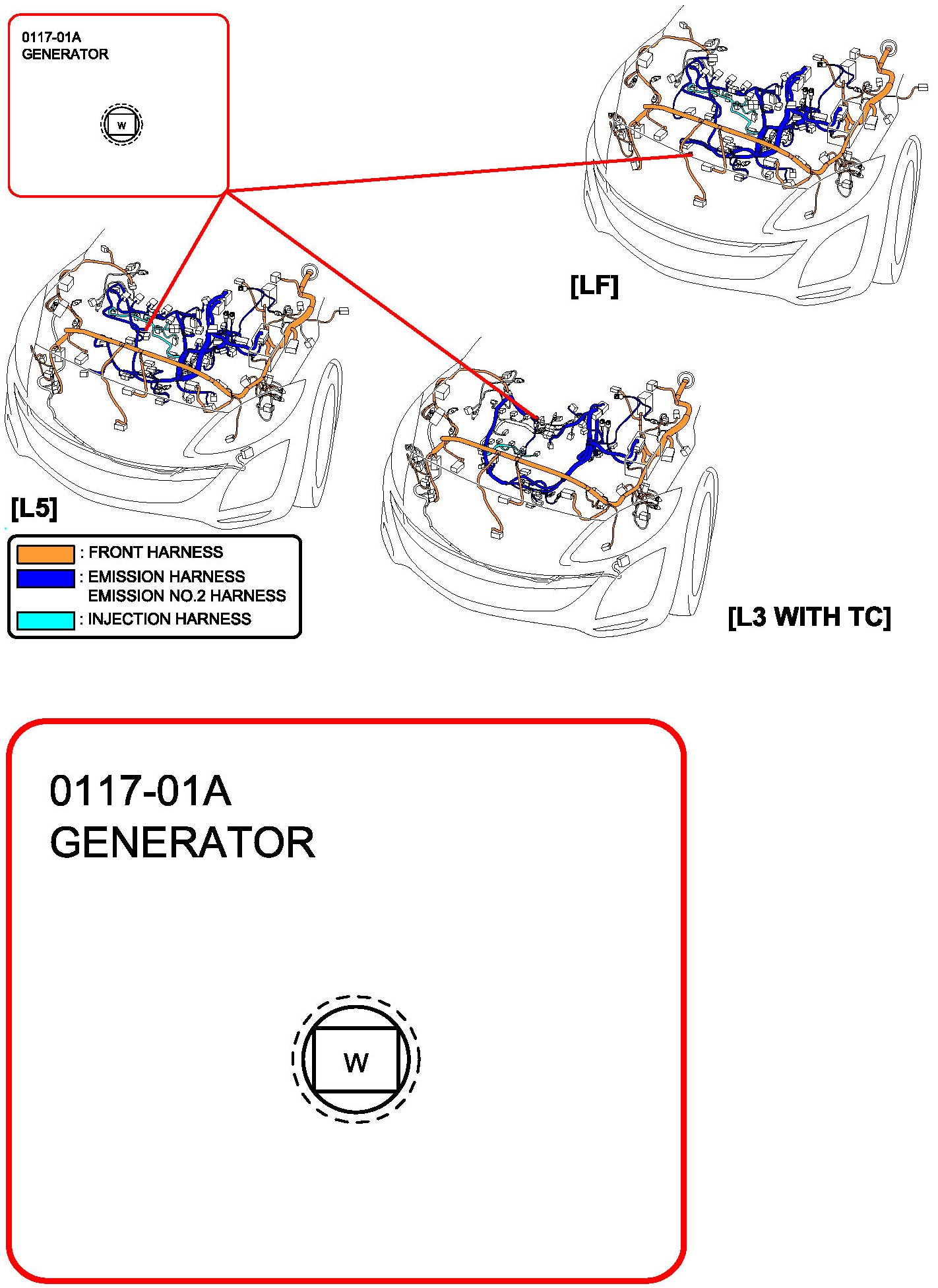 0117-01A
GENERATOR

W

[LF]

[L5]

: FRONT HARNESS
: EMISSION HARNESS
EMISSION NO.2 HARNESS
: INJECTION HARNESS

[L3 WITH TC]

0117-01A
GENERATOR

W