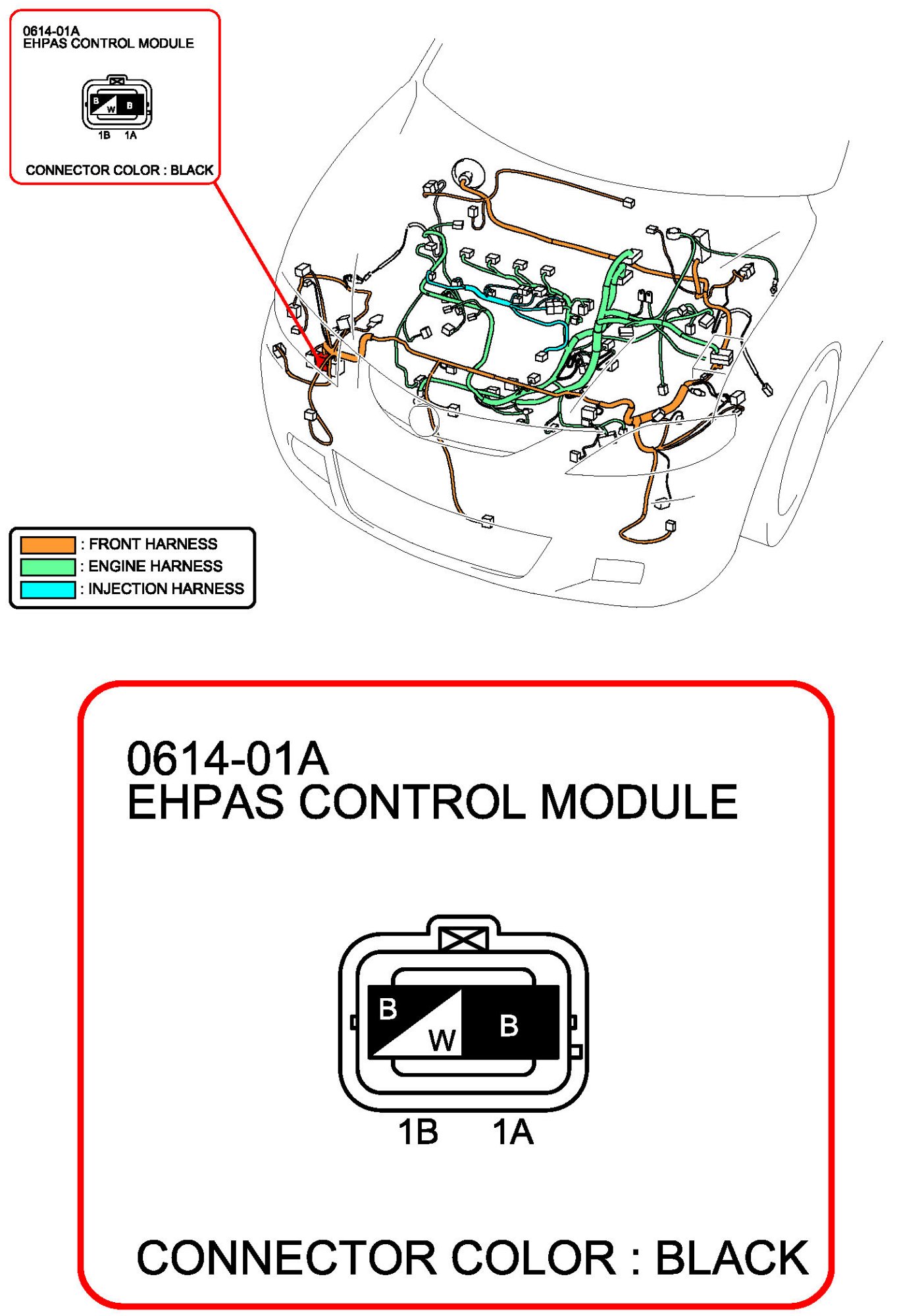 0614-01A
EHPAS CONTROL MODULE

B W B

1B 1A

CONNECTOR COLOR : BLACK

: FRONT HARNESS
: ENGINE HARNESS
: INJECTION HARNESS

0614-01A
EHPAS CONTROL MODULE

B W B

1B 1A

CONNECTOR COLOR : BLACK