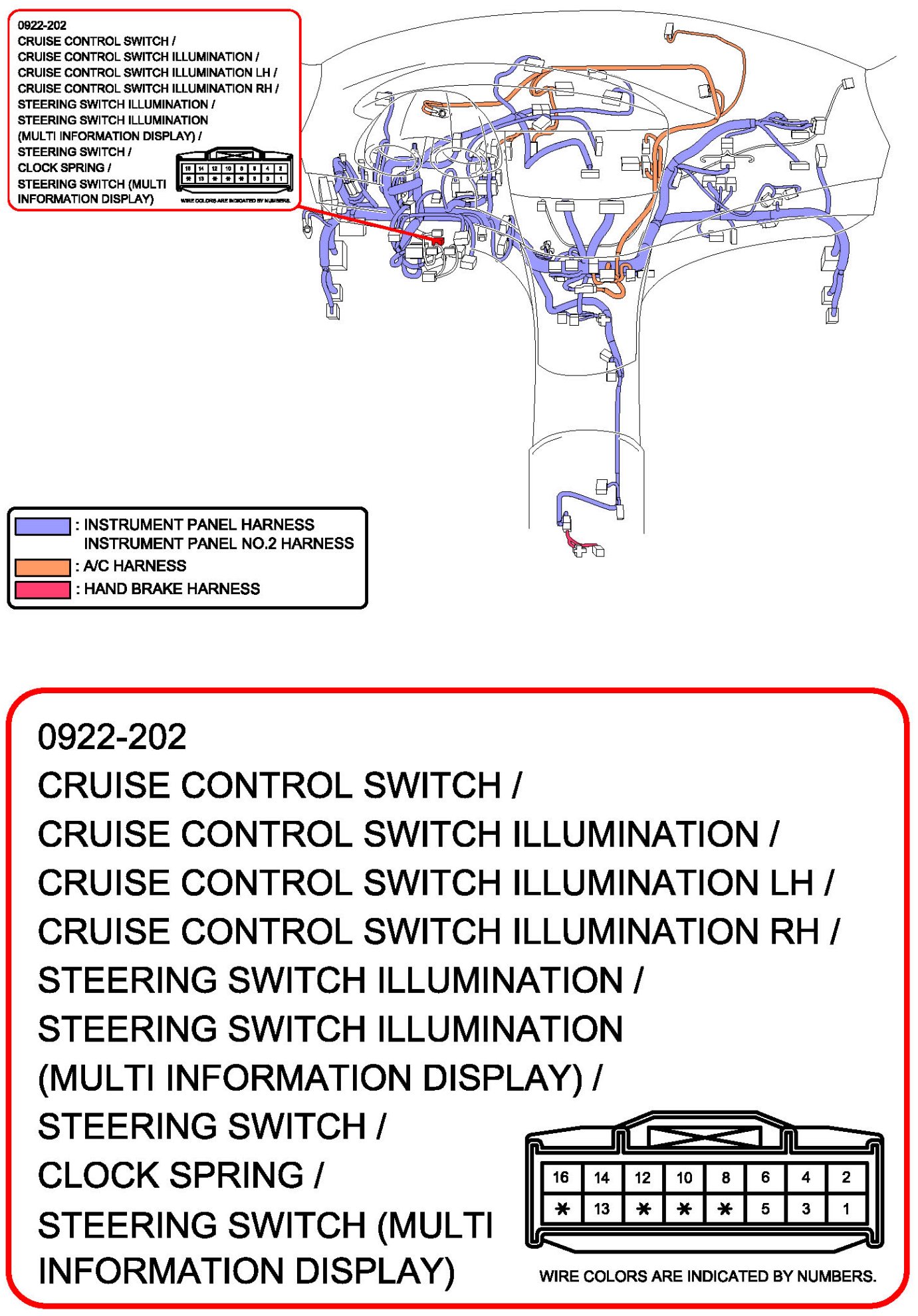 0922-202
CRUISE CONTROL SWITCH /
CRUISE CONTROL SWITCH ILLUMINATION /
CRUISE CONTROL SWITCH ILLUMINATION LH /
CRUISE CONTROL SWITCH ILLUMINATION RH /
STEERING SWITCH ILLUMINATION /
STEERING SWITCH ILLUMINATION
(MULTI INFORMATION DISPLAY) /
STEERING SWITCH /
CLOCK SPRING /
STEERING SWITCH (MULTI
INFORMATION DISPLAY)

| 16 | 14 | 12 | 10 | 8 | 6 | 4 | 2 |
|---|---|---|---|---|---|---|---|
| * | 13 | * | * | * | 5 | 3 | 1 |

WIRE COLORS ARE INDICATED BY NUMBERS.

: INSTRUMENT PANEL HARNESS
INSTRUMENT PANEL NO.2 HARNESS
: A/C HARNESS
: HAND BRAKE HARNESS

0922-202
CRUISE CONTROL SWITCH /
CRUISE CONTROL SWITCH ILLUMINATION /
CRUISE CONTROL SWITCH ILLUMINATION LH /
CRUISE CONTROL SWITCH ILLUMINATION RH /
STEERING SWITCH ILLUMINATION /
STEERING SWITCH ILLUMINATION
(MULTI INFORMATION DISPLAY) /
STEERING SWITCH /
CLOCK SPRING /
STEERING SWITCH (MULTI
INFORMATION DISPLAY)

| 16 | 14 | 12 | 10 | 8 | 6 | 4 | 2 |
|---|---|---|---|---|---|---|---|
| * | 13 | * | * | * | 5 | 3 | 1 |

WIRE COLORS ARE INDICATED BY NUMBERS.