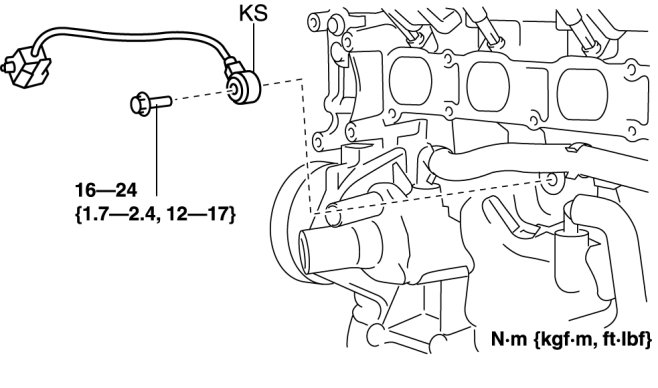 KS

16—24
{1.7—2.4, 12—17}

N·m {kgf·m, ft·lbf}