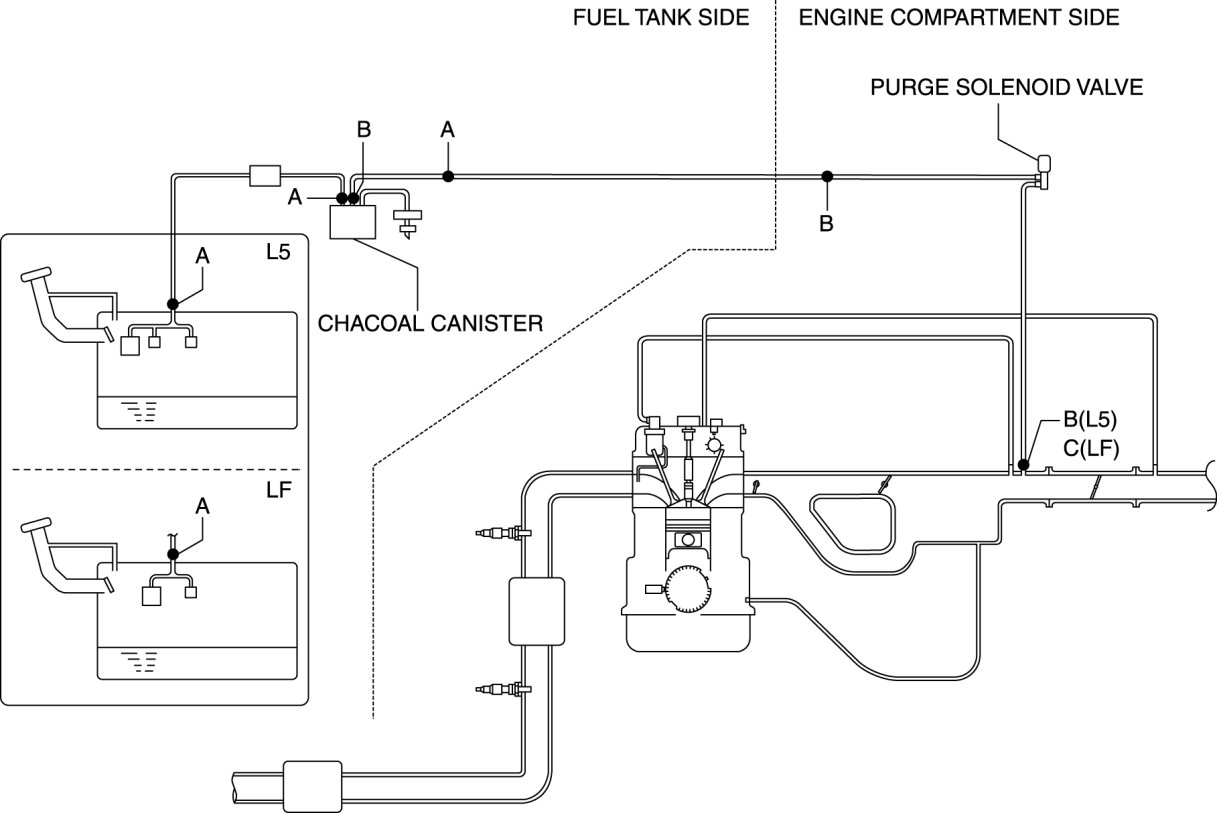 FUEL TANK SIDE
ENGINE COMPARTMENT SIDE
PURGE SOLENOID VALVE
B
A
A
B
L5
A
CHACOAL CANISTER
B(L5)
C(LF)
LF
A