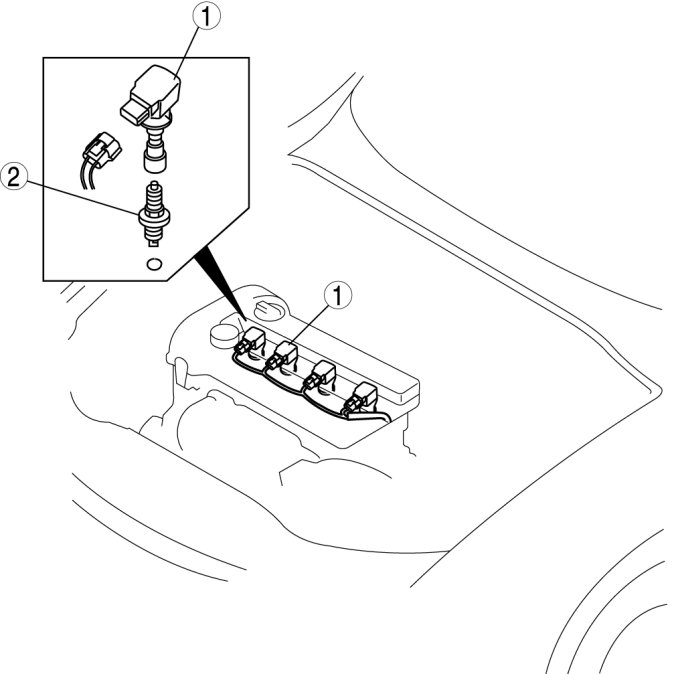 1
2
1