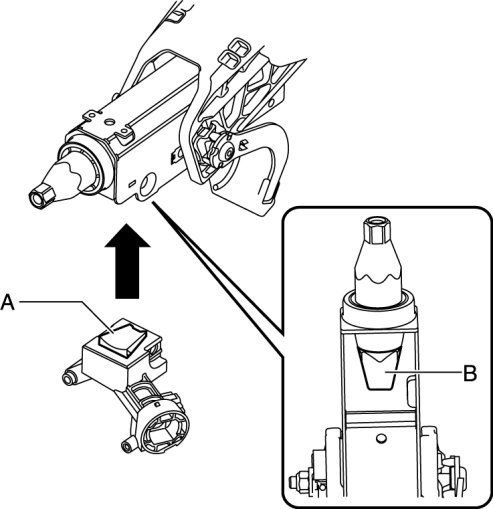 A

B