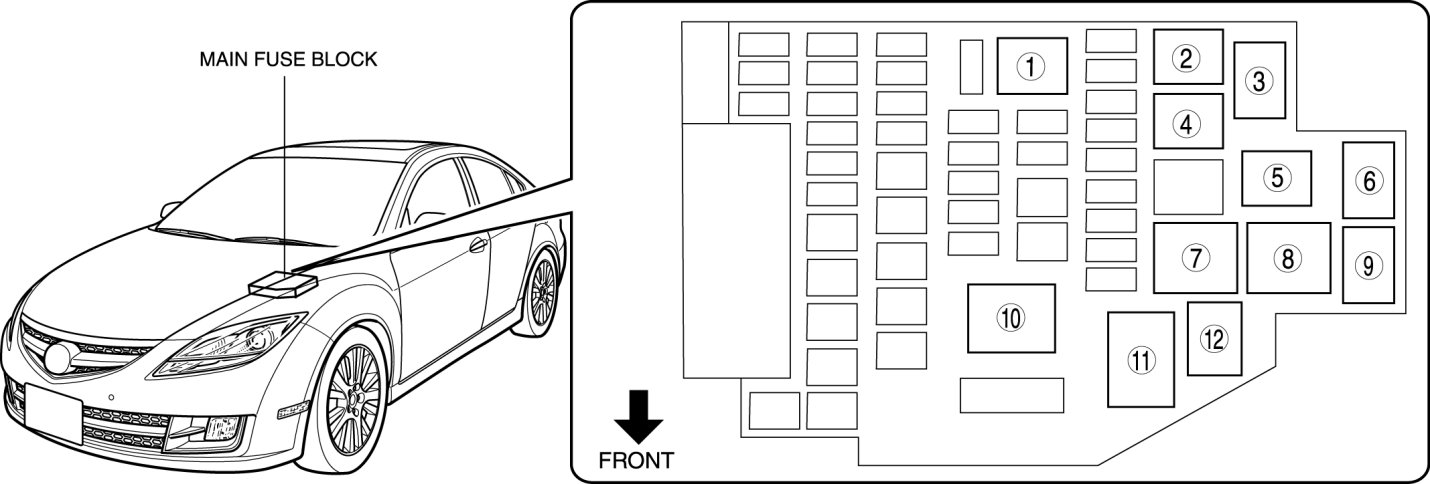 MAIN FUSE BLOCK

①
②
③
④
⑤
⑥
⑦
⑧
⑨
⑩
⑪
⑫

FRONT