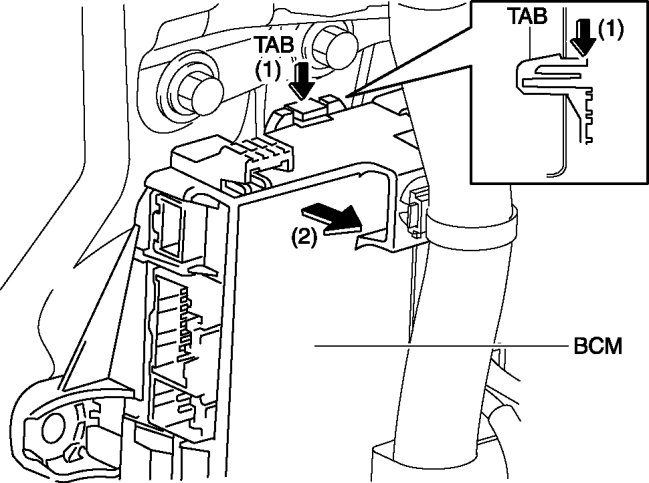 TAB
(1)
TAB
(1)
(2)
BCM