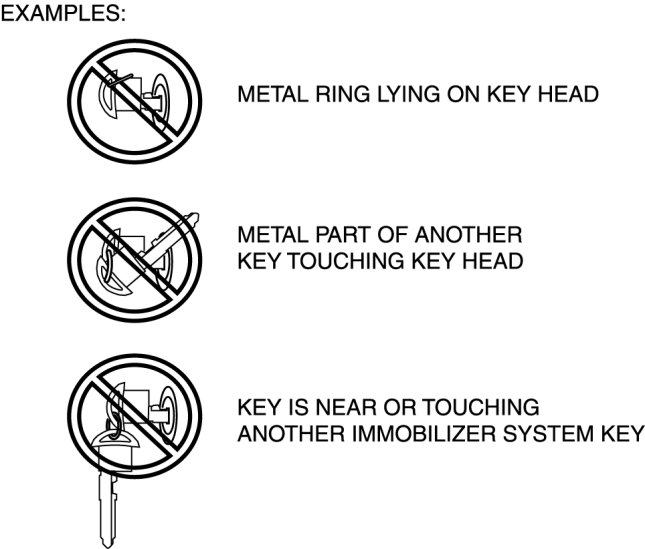 EXAMPLES:

METAL RING LYING ON KEY HEAD

METAL PART OF ANOTHER KEY TOUCHING KEY HEAD

KEY IS NEAR OR TOUCHING ANOTHER IMMOBILIZER SYSTEM KEY