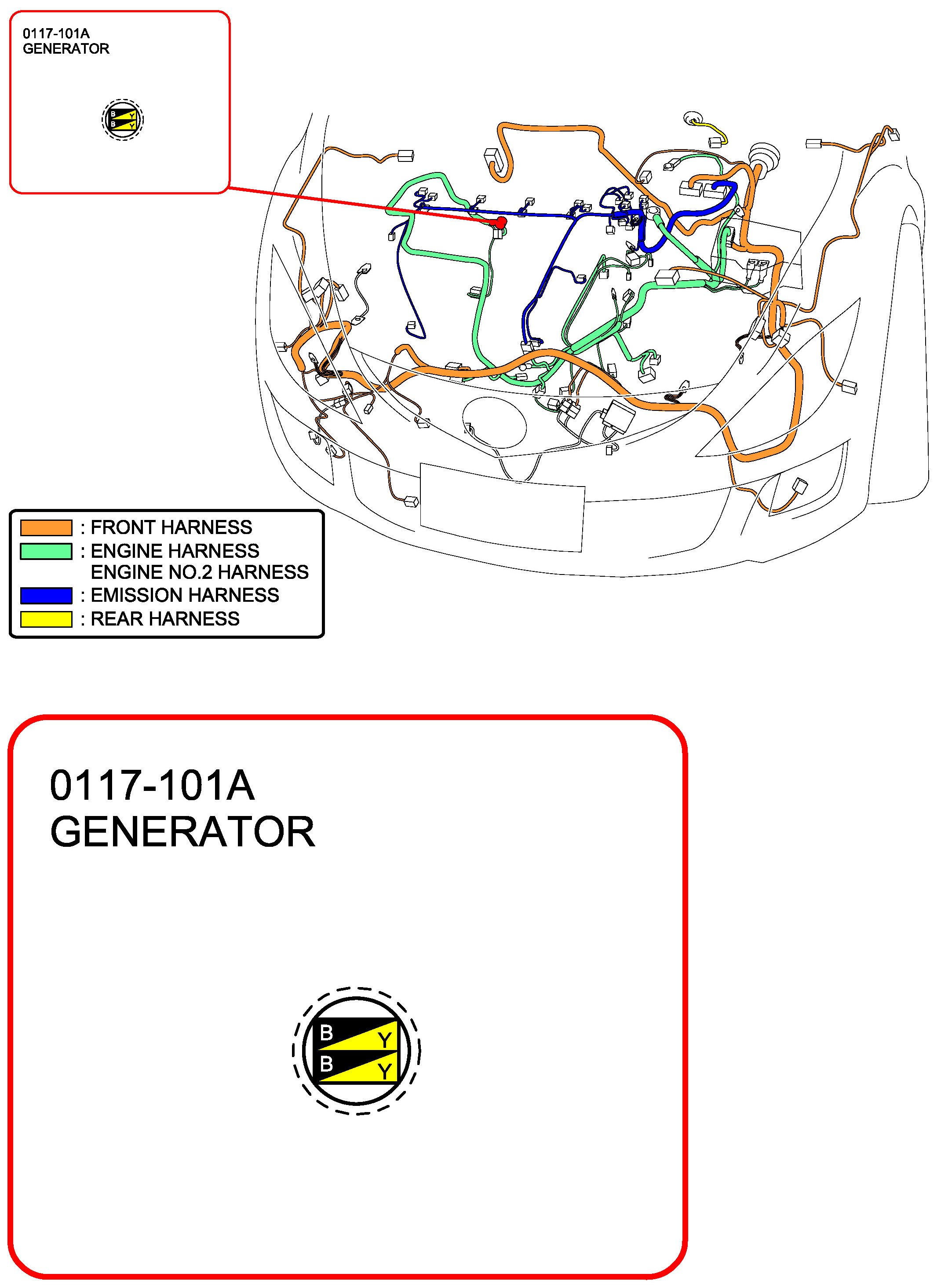 0117-101A
GENERATOR

B Y
B Y

: FRONT HARNESS
: ENGINE HARNESS
ENGINE NO.2 HARNESS
: EMISSION HARNESS
: REAR HARNESS

0117-101A
GENERATOR

B Y
B Y