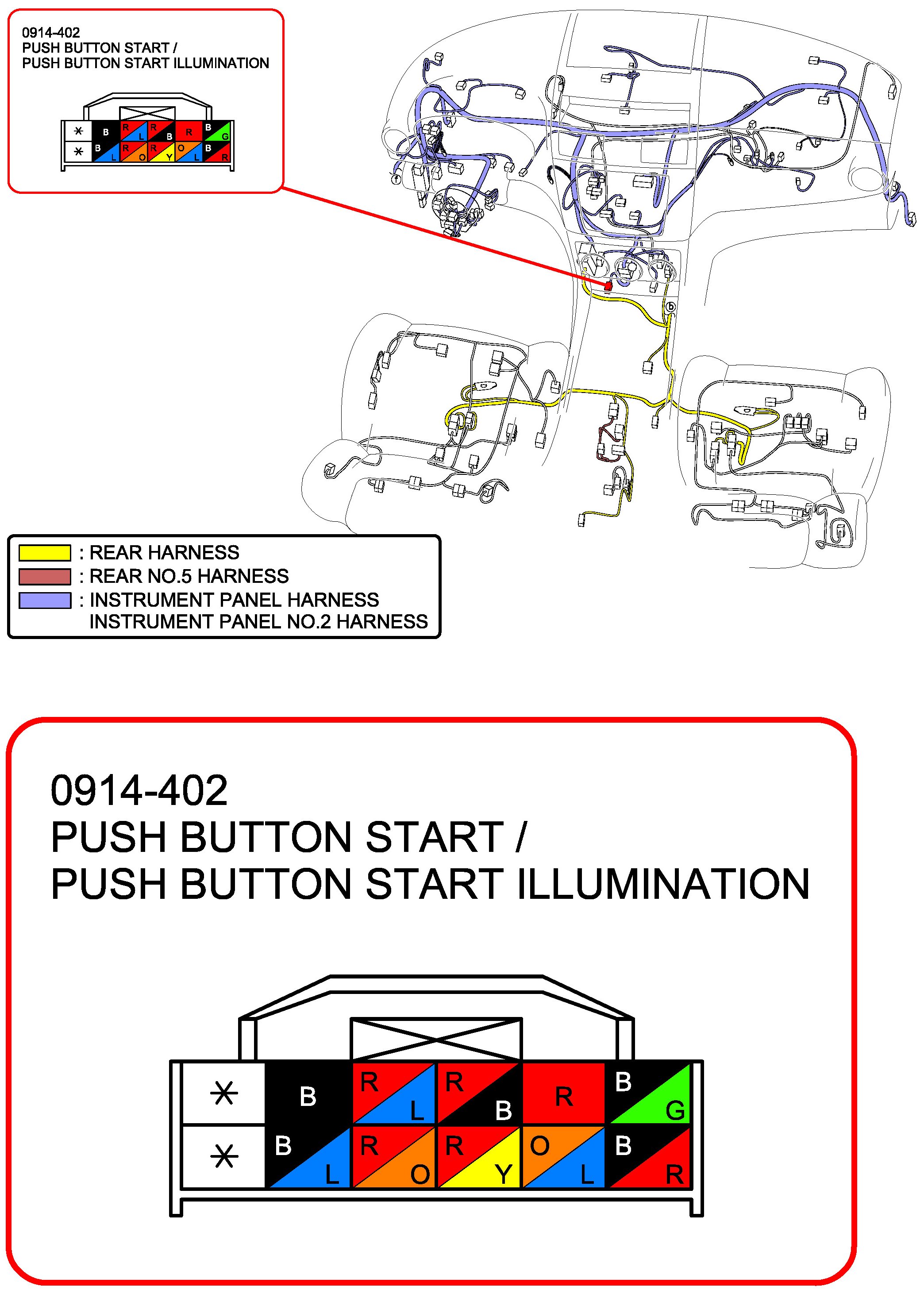 0914-402
PUSH BUTTON START /
PUSH BUTTON START ILLUMINATION

| * | B | R L | R B | R | B G |
|---|---|---|---|---|---|
| * | B L | R O | R Y | O L | B R |

f

b

: REAR HARNESS
: REAR NO.5 HARNESS
: INSTRUMENT PANEL HARNESS
INSTRUMENT PANEL NO.2 HARNESS

0914-402
PUSH BUTTON START /
PUSH BUTTON START ILLUMINATION

| * | B | R L | R B | R | B G |
|---|---|---|---|---|---|
| * | B L | R O | R Y | O L | B R |