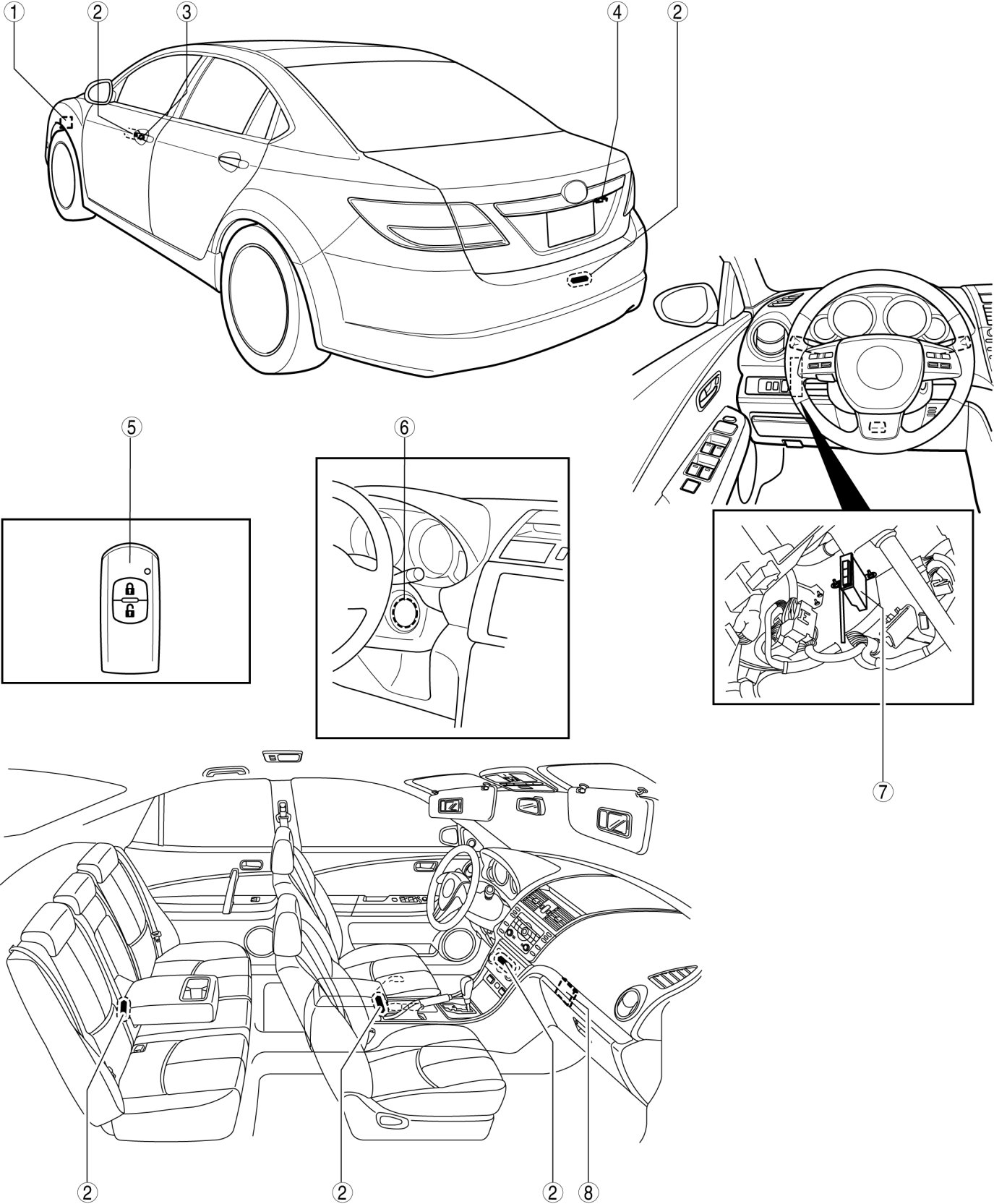 1
2
3
4
2
5
6
7
2
2
2
8