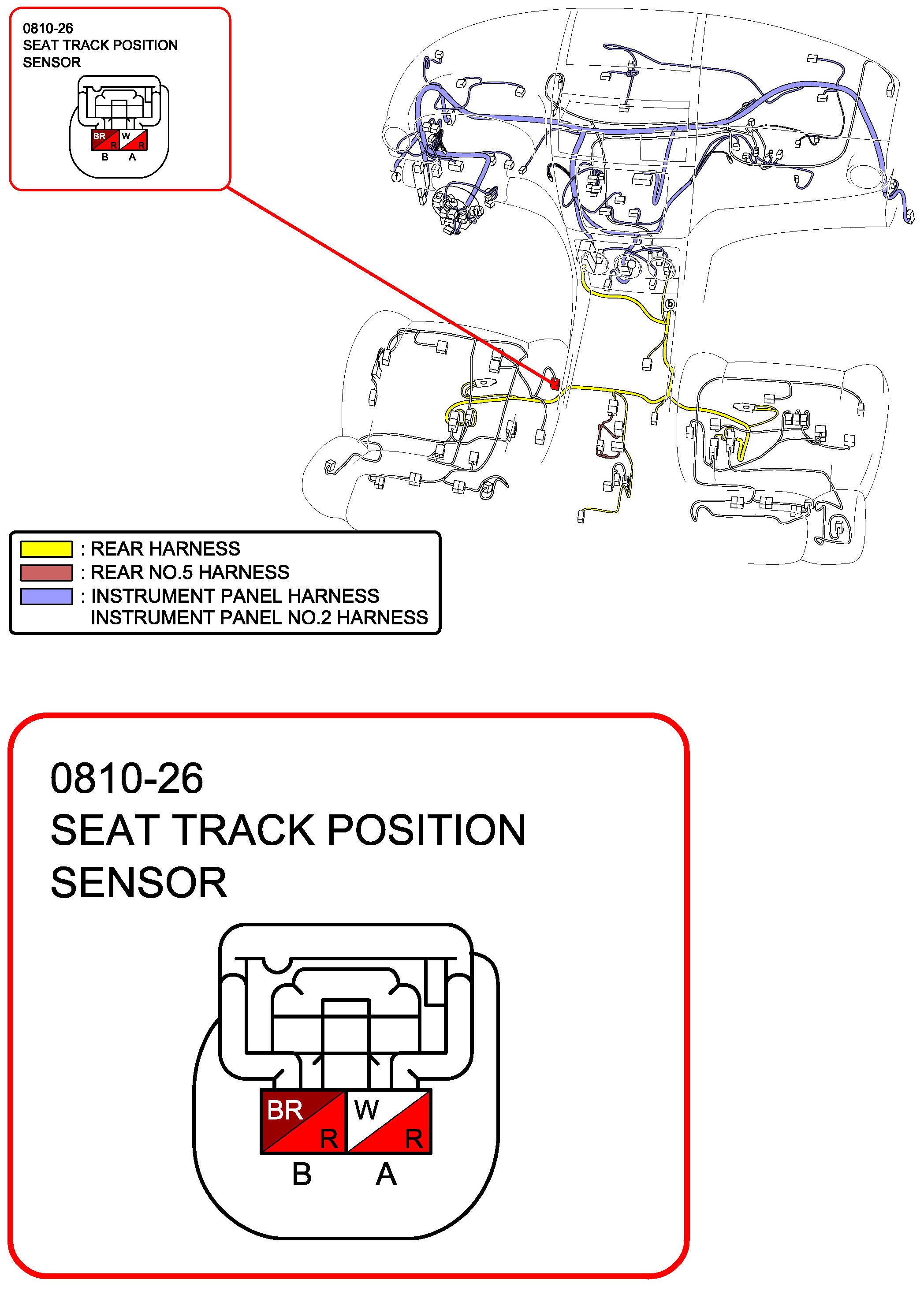 0810-26
SEAT TRACK POSITION
SENSOR

BR R W R
B A

f

b

: REAR HARNESS
: REAR NO.5 HARNESS
: INSTRUMENT PANEL HARNESS
INSTRUMENT PANEL NO.2 HARNESS

0810-26
SEAT TRACK POSITION
SENSOR

BR R W R
B A