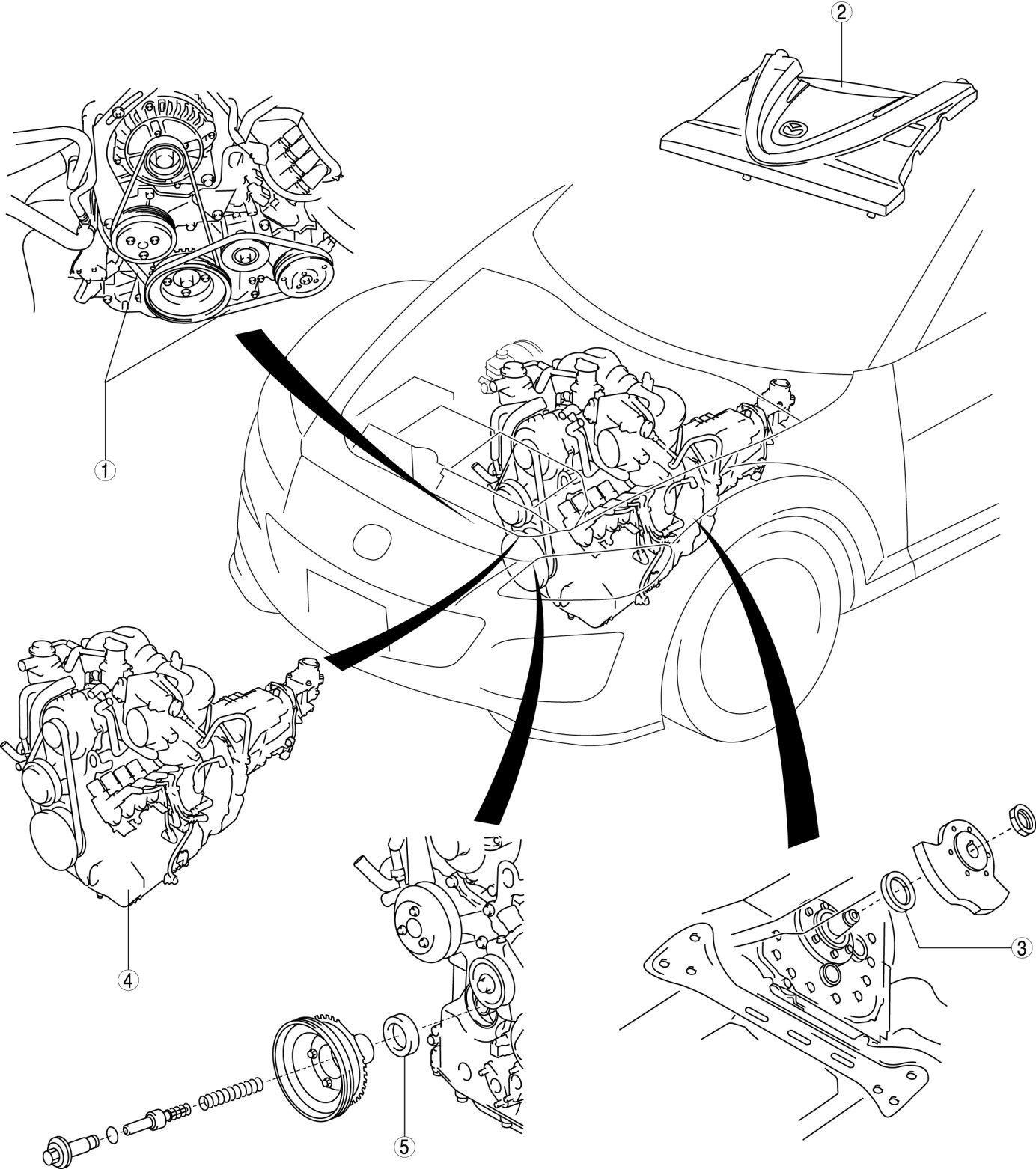 2
1
4
3
5