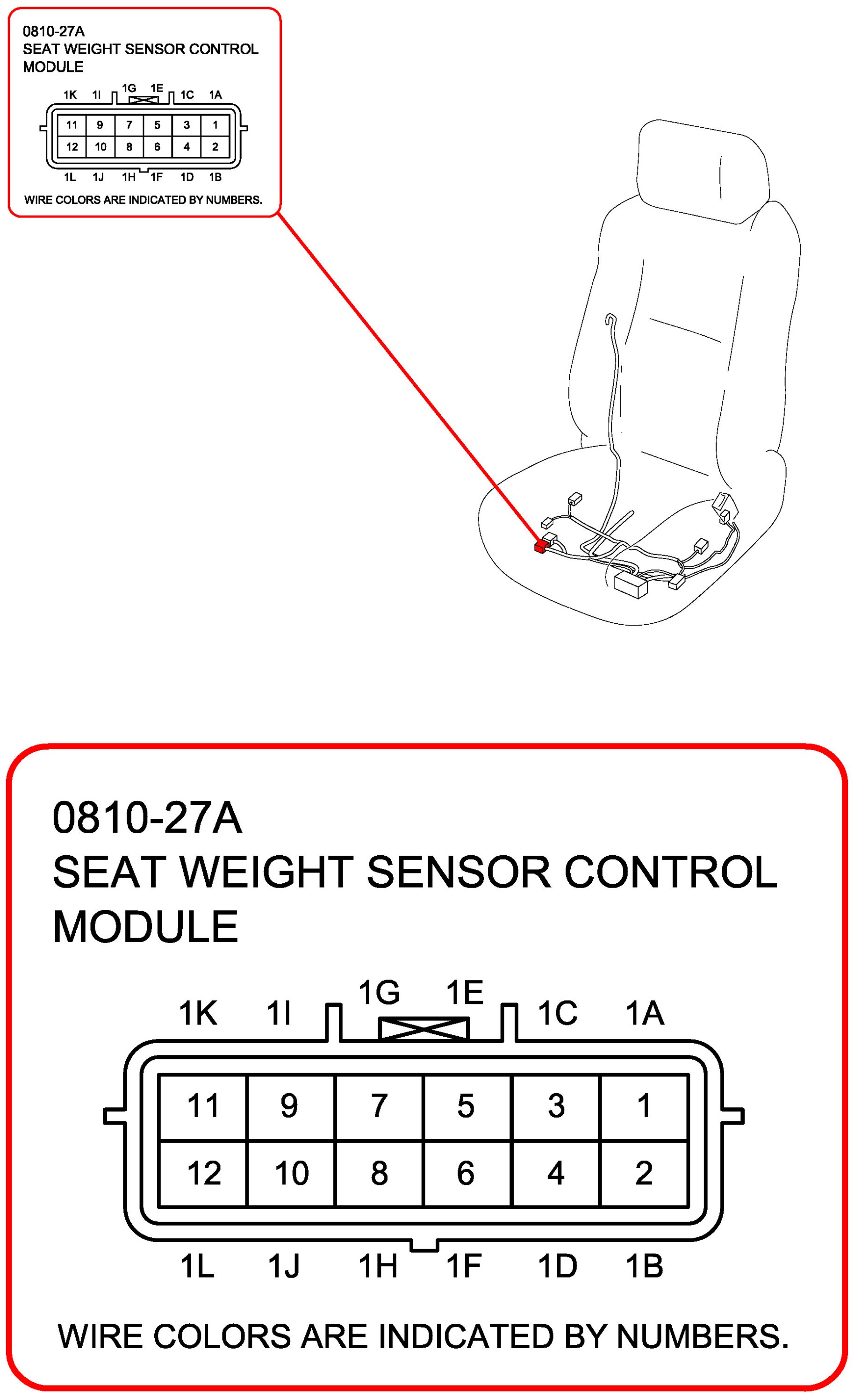 0810-27A
SEAT WEIGHT SENSOR CONTROL MODULE

1K 1I 1G 1E 1C 1A

| 11 | 9 | 7 | 5 | 3 | 1 |
|---|---|---|---|---|---|
| 12 | 10 | 8 | 6 | 4 | 2 |

1L 1J 1H 1F 1D 1B

WIRE COLORS ARE INDICATED BY NUMBERS.

0810-27A
SEAT WEIGHT SENSOR CONTROL MODULE

1K 1I 1G 1E 1C 1A

| 11 | 9 | 7 | 5 | 3 | 1 |
|---|---|---|---|---|---|
| 12 | 10 | 8 | 6 | 4 | 2 |

1L 1J 1H 1F 1D 1B

WIRE COLORS ARE INDICATED BY NUMBERS.