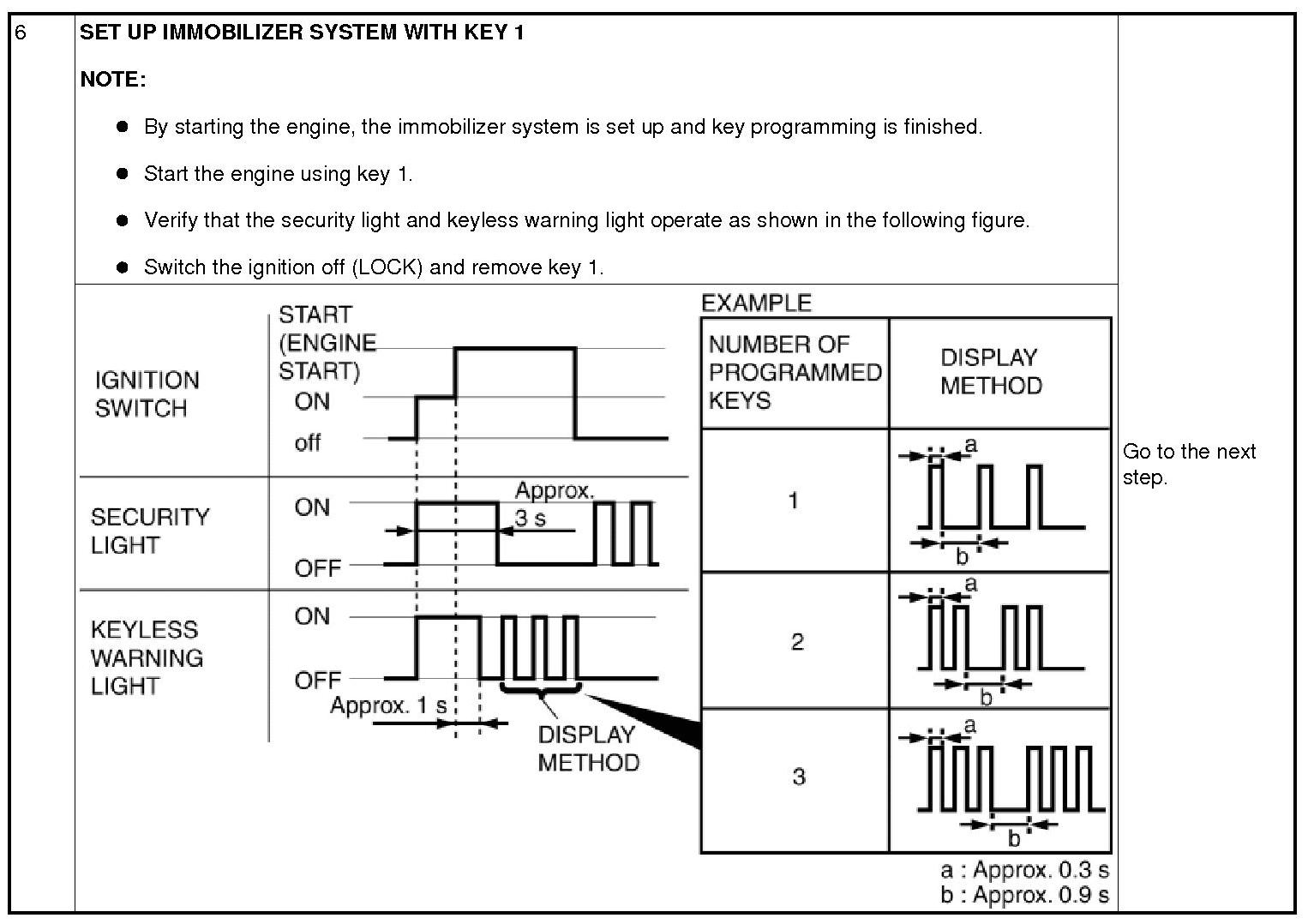 6

SET UP IMMOBILIZER SYSTEM WITH KEY 1

NOTE:

- By starting the engine, the immobilizer system is set up and key programming is finished.
- Start the engine using key 1.
- Verify that the security light and keyless warning light operate as shown in the following figure.
- Switch the ignition off (LOCK) and remove key 1.

IGNITION SWITCH
START (ENGINE START)
ON
off

SECURITY LIGHT
ON
OFF
Approx. 3 s

KEYLESS WARNING LIGHT
ON
OFF
Approx. 1 s
DISPLAY METHOD

EXAMPLE

| NUMBER OF PROGRAMMED KEYS | DISPLAY METHOD |
|---|---|
| 1 | a b |
| 2 | a b |
| 3 | a b |

a : Approx. 0.3 s
b : Approx. 0.9 s

Go to the next step.