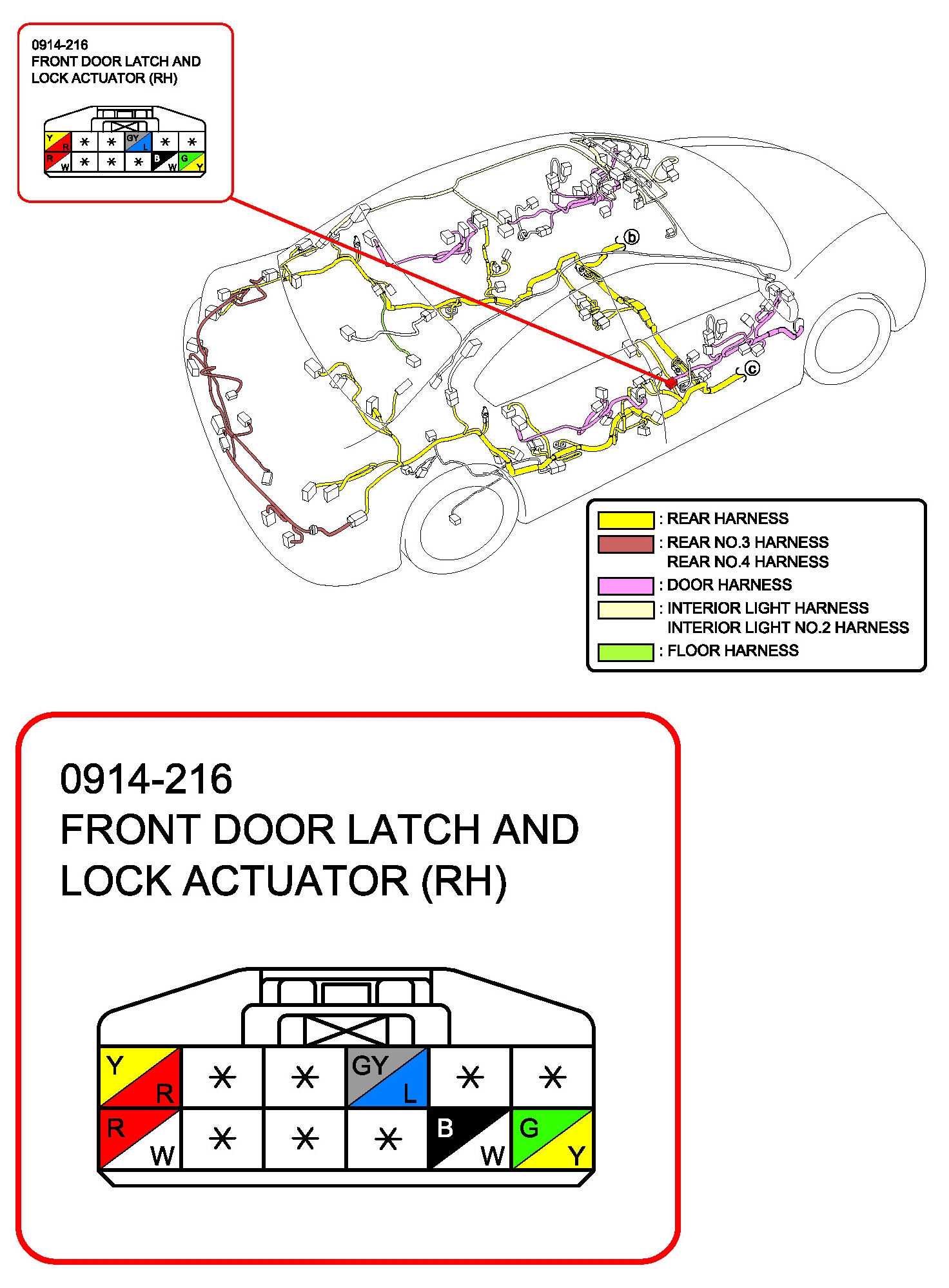 0914-216
FRONT DOOR LATCH AND LOCK ACTUATOR (RH)

| Y R | * | * | GY L | * | * |
|---|---|---|---|---|---|
| R W | * | * | * | B W | G Y |

b

c

: REAR HARNESS
: REAR NO.3 HARNESS REAR NO.4 HARNESS
: DOOR HARNESS
: INTERIOR LIGHT HARNESS INTERIOR LIGHT NO.2 HARNESS
: FLOOR HARNESS

0914-216
FRONT DOOR LATCH AND LOCK ACTUATOR (RH)

| Y R | * | * | GY L | * | * |
|---|---|---|---|---|---|
| R W | * | * | * | B W | G Y |