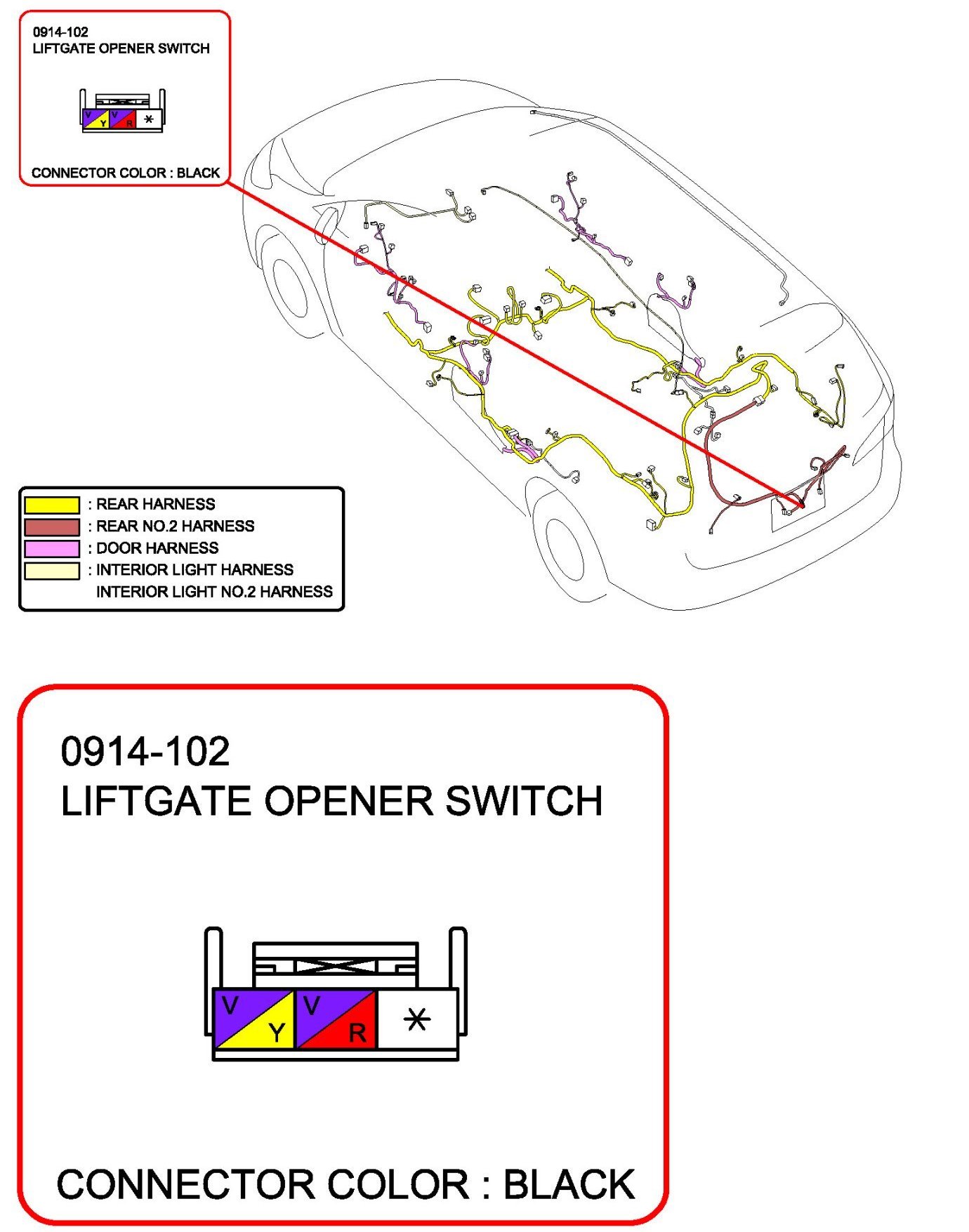 0914-102
LIFTGATE OPENER SWITCH

V Y V R *

CONNECTOR COLOR : BLACK

: REAR HARNESS
: REAR NO.2 HARNESS
: DOOR HARNESS
: INTERIOR LIGHT HARNESS
INTERIOR LIGHT NO.2 HARNESS

0914-102
LIFTGATE OPENER SWITCH

V Y V R *

CONNECTOR COLOR : BLACK