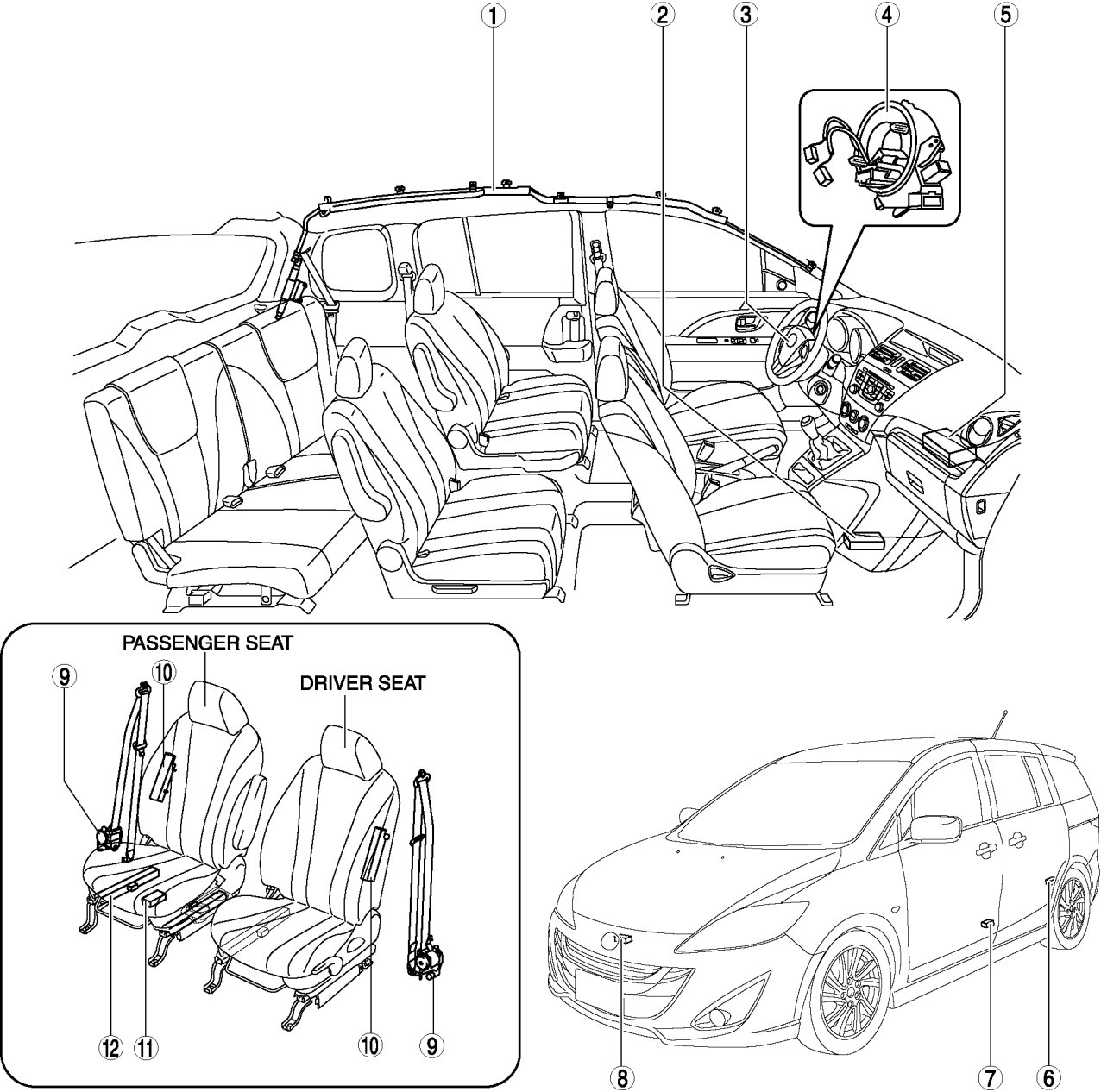 1
2
3
4
5
PASSENGER SEAT
DRIVER SEAT
9
10
12
11
10
9
8
7
6