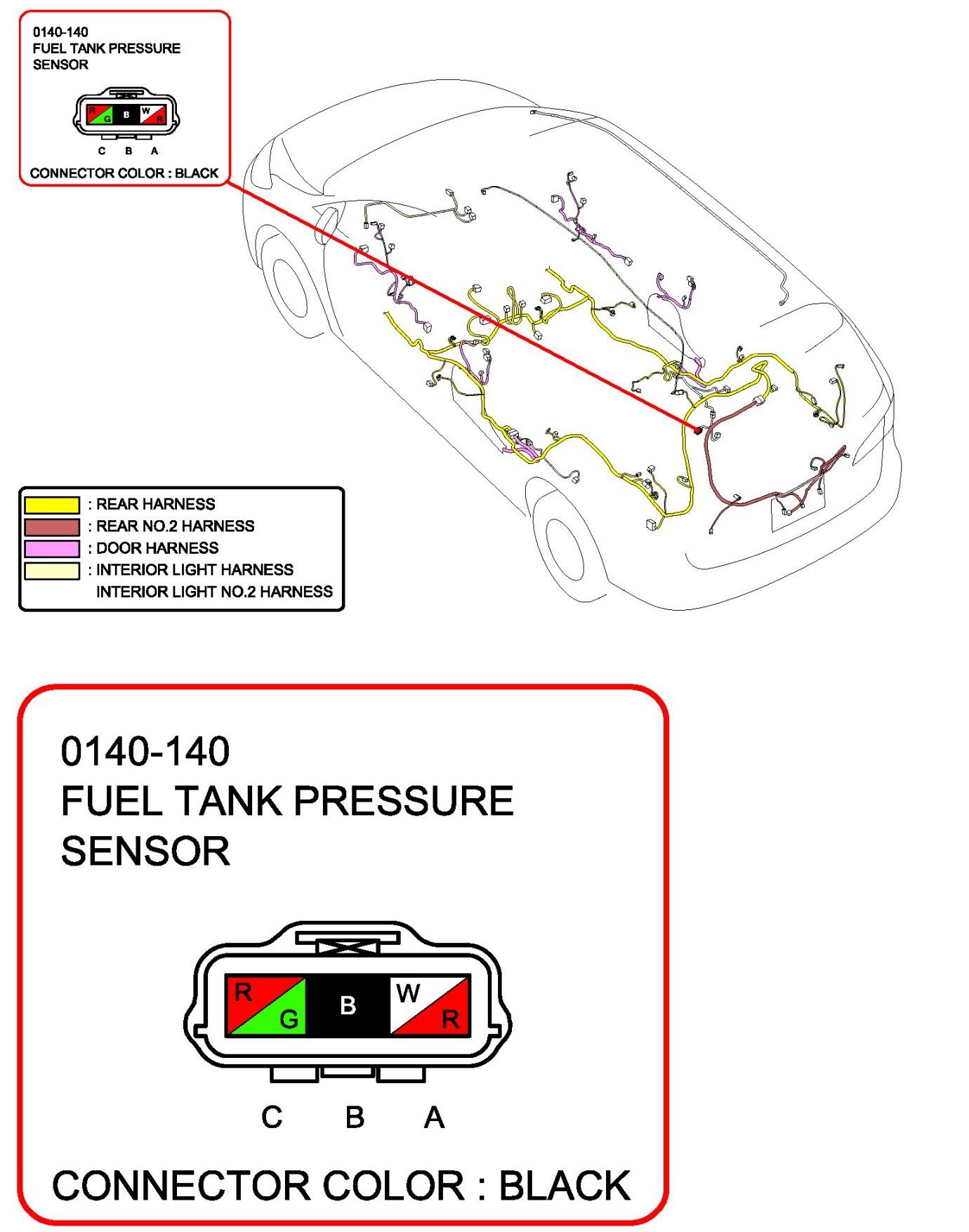 0140-140
FUEL TANK PRESSURE SENSOR

R G B W R

C B A

CONNECTOR COLOR : BLACK

: REAR HARNESS
: REAR NO.2 HARNESS
: DOOR HARNESS
: INTERIOR LIGHT HARNESS
INTERIOR LIGHT NO.2 HARNESS

0140-140
FUEL TANK PRESSURE SENSOR

R G B W R

C B A

CONNECTOR COLOR : BLACK