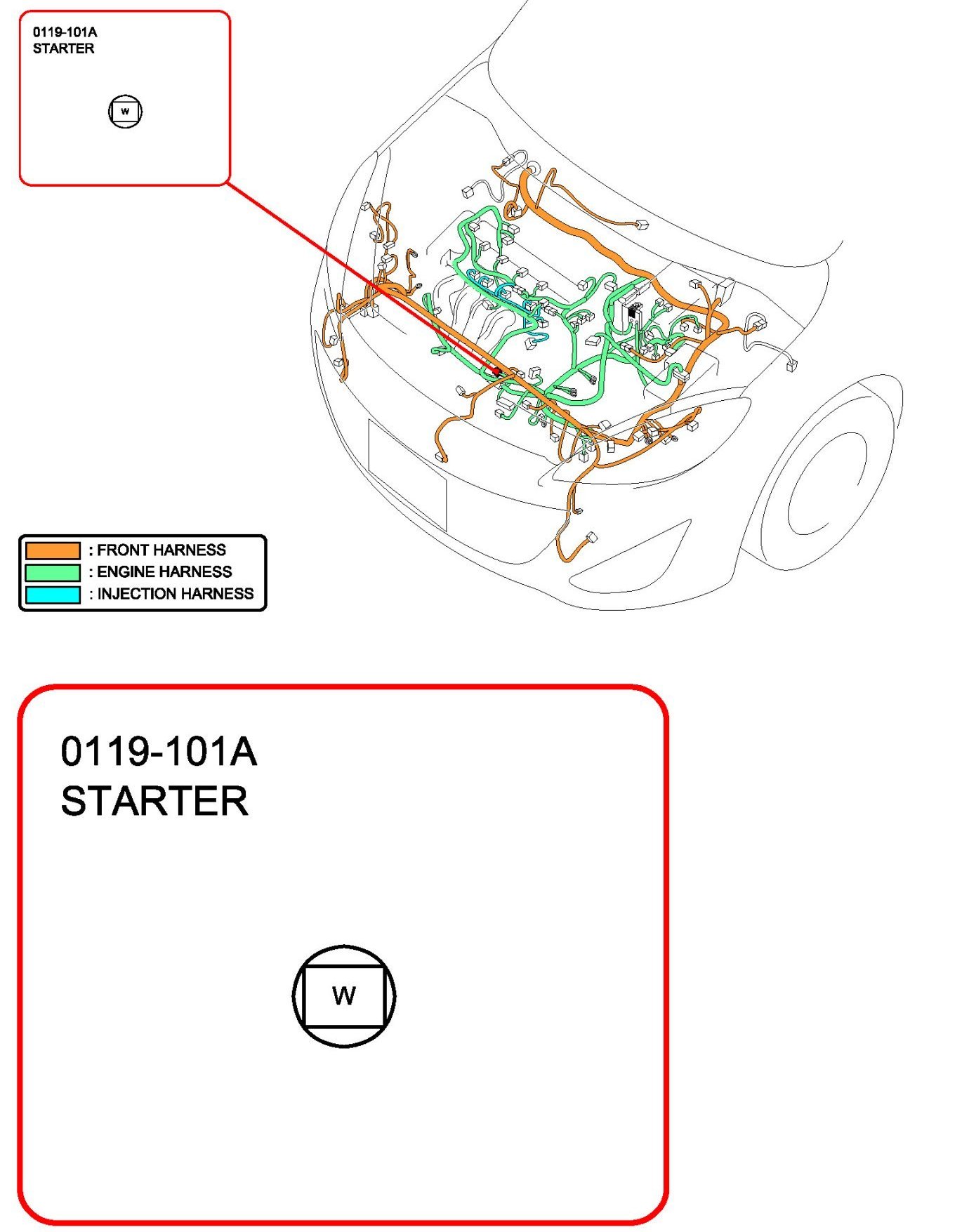 0119-101A
STARTER

W

: FRONT HARNESS
: ENGINE HARNESS
: INJECTION HARNESS

0119-101A
STARTER

W