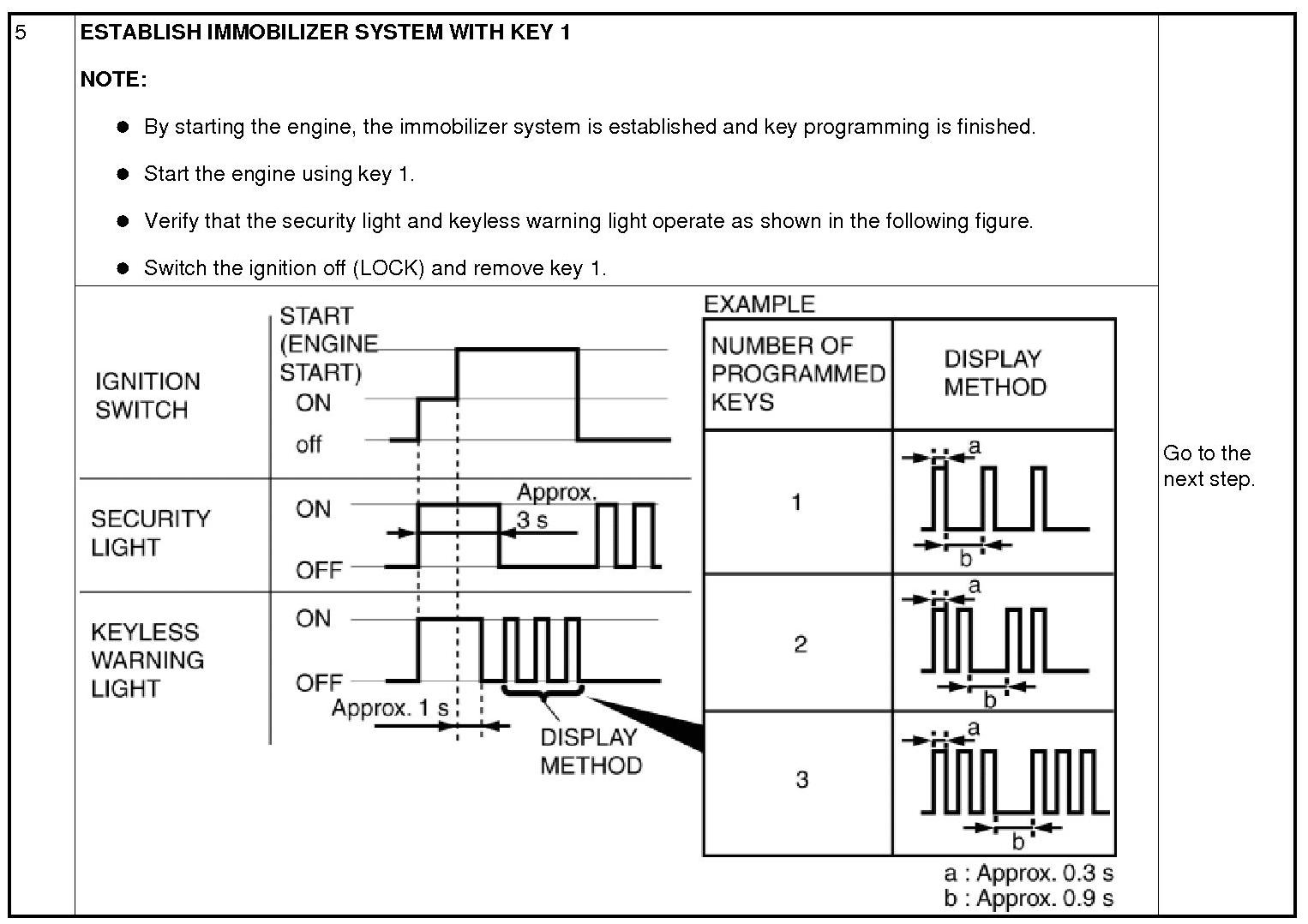 5

ESTABLISH IMMOBILIZER SYSTEM WITH KEY 1

NOTE:

- By starting the engine, the immobilizer system is established and key programming is finished.
- Start the engine using key 1.
- Verify that the security light and keyless warning light operate as shown in the following figure.
- Switch the ignition off (LOCK) and remove key 1.

IGNITION SWITCH

START (ENGINE START)

ON

off

SECURITY LIGHT

ON

OFF

Approx. 3 s

KEYLESS WARNING LIGHT

ON

OFF

Approx. 1 s

DISPLAY METHOD

EXAMPLE

| NUMBER OF PROGRAMMED KEYS | DISPLAY METHOD |
|---|---|
| 1 | a b |
| 2 | a b |
| 3 | a b |

a : Approx. 0.3 s
b : Approx. 0.9 s

Go to the next step.